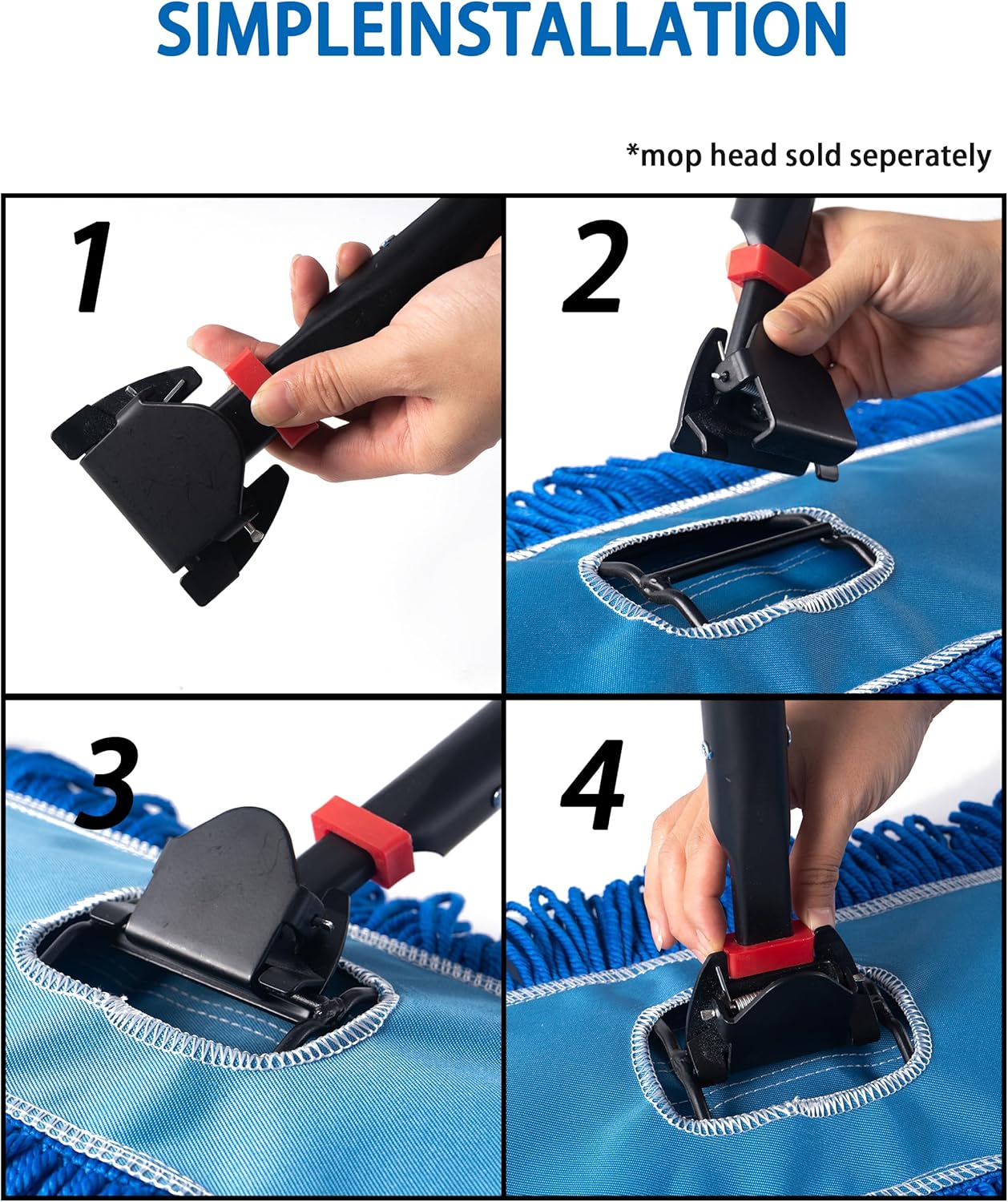 SIMPLEINSTALLATION

*mop head sold seperately

1

2

3

4