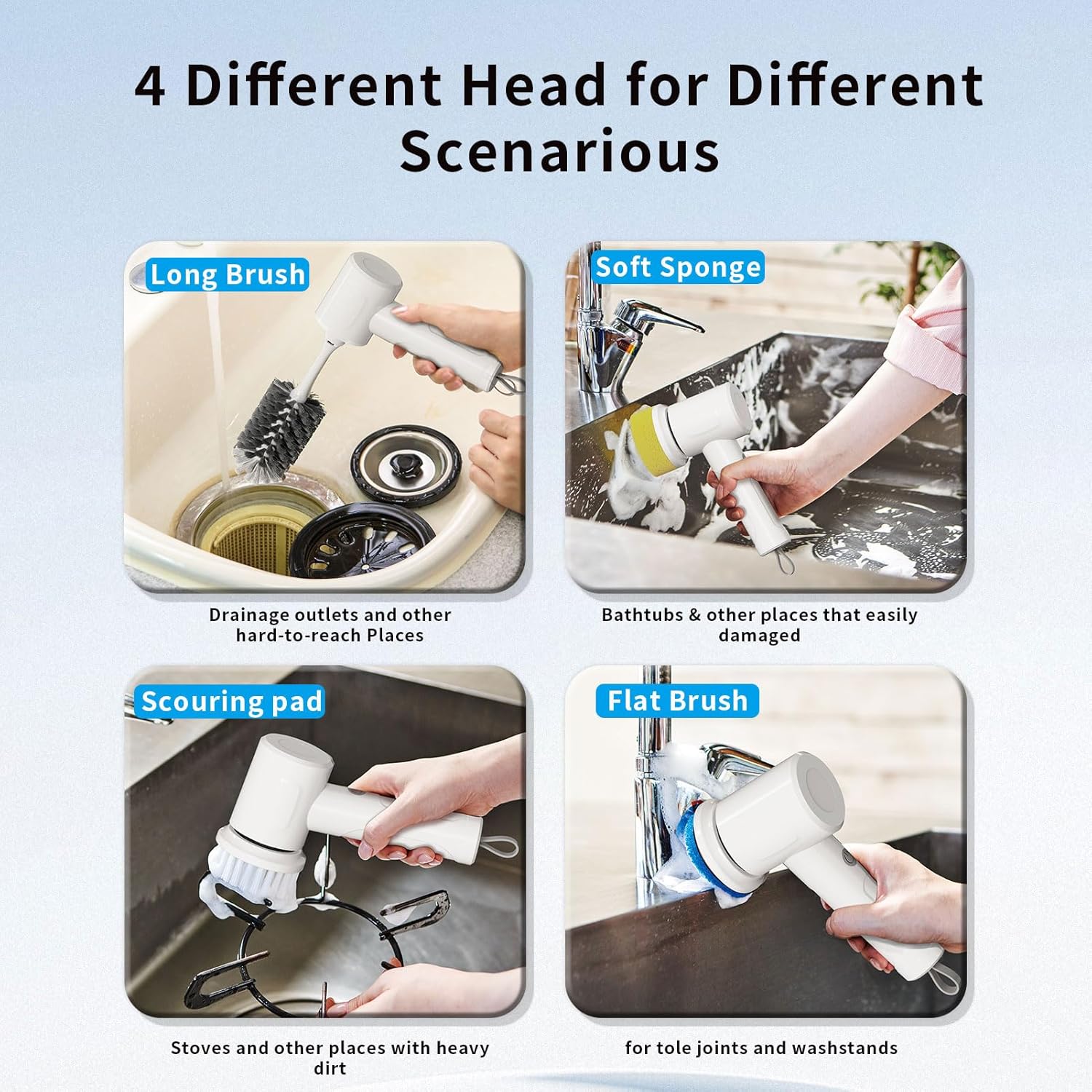 4 Different Head for Different Scenarious

Long Brush

Drainage outlets and other hard-to-reach Places

Soft Sponge

Bathtubs & other places that easily damaged

Scouring pad

Stoves and other places with heavy dirt

Flat Brush

for tole joints and washstands