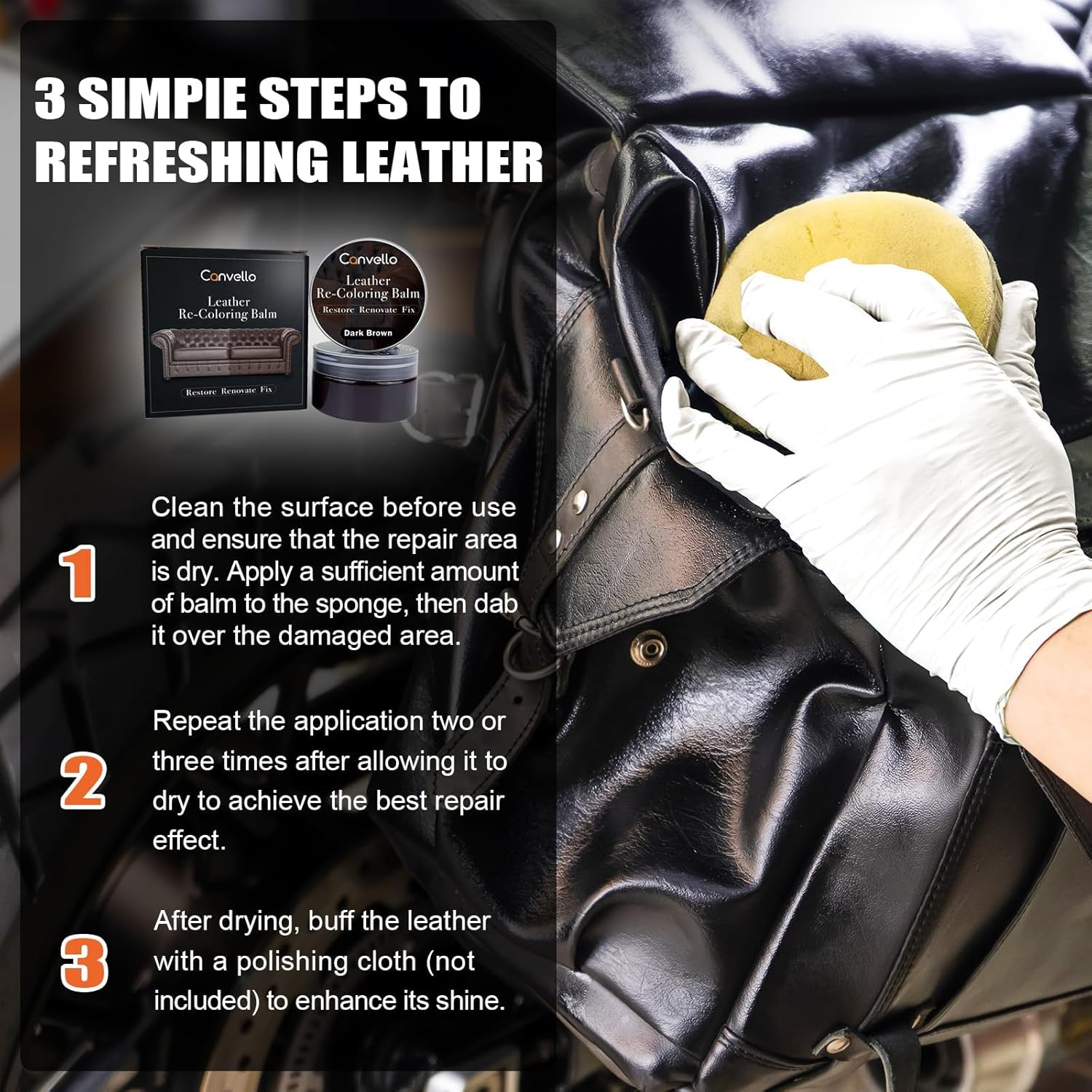 3 SIMPIE STEPS TO REFRESHING LEATHER

Canvello
Leather
Re-Coloring Balm
Restore Renovate Fix

Canvello
Leather
Re-Coloring Balm
Restore Renovate Fix
Dark Brown

1
Clean the surface before use and ensure that the repair area is dry. Apply a sufficient amount of balm to the sponge, then dab it over the damaged area.

2
Repeat the application two or three times after allowing it to dry to achieve the best repair effect.

3
After drying, buff the leather with a polishing cloth (not included) to enhance its shine.