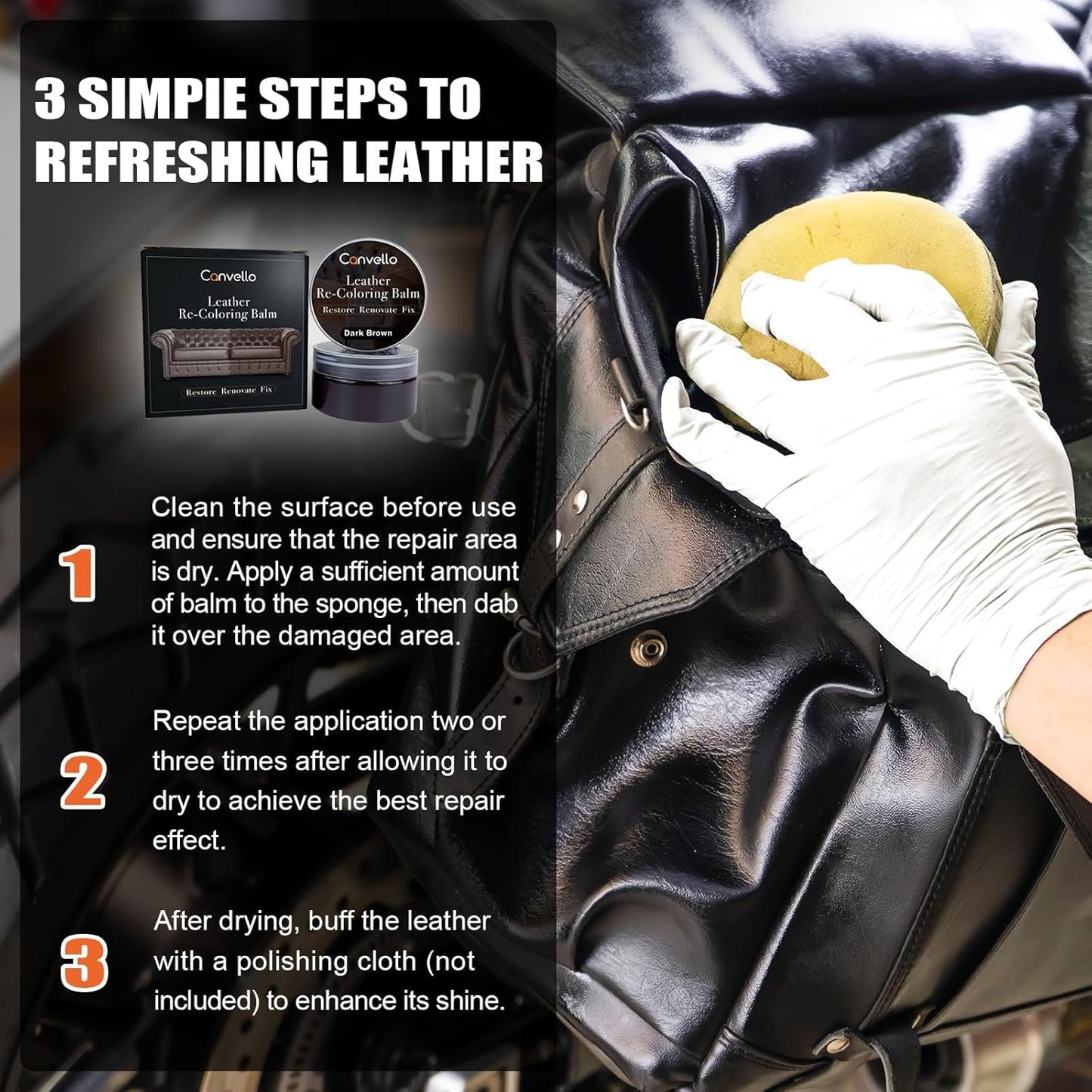 3 SIMPIE STEPS TO REFRESHING LEATHER

Canvello
Leather
Re-Coloring Balm
Restore Renovate Fix

Canvello
Leather
Re-Coloring Balm
Restore Renovate Fix
Dark Brown

1
Clean the surface before use and ensure that the repair area is dry. Apply a sufficient amount of balm to the sponge, then dab it over the damaged area.

2
Repeat the application two or three times after allowing it to dry to achieve the best repair effect.

3
After drying, buff the leather with a polishing cloth (not included) to enhance its shine.