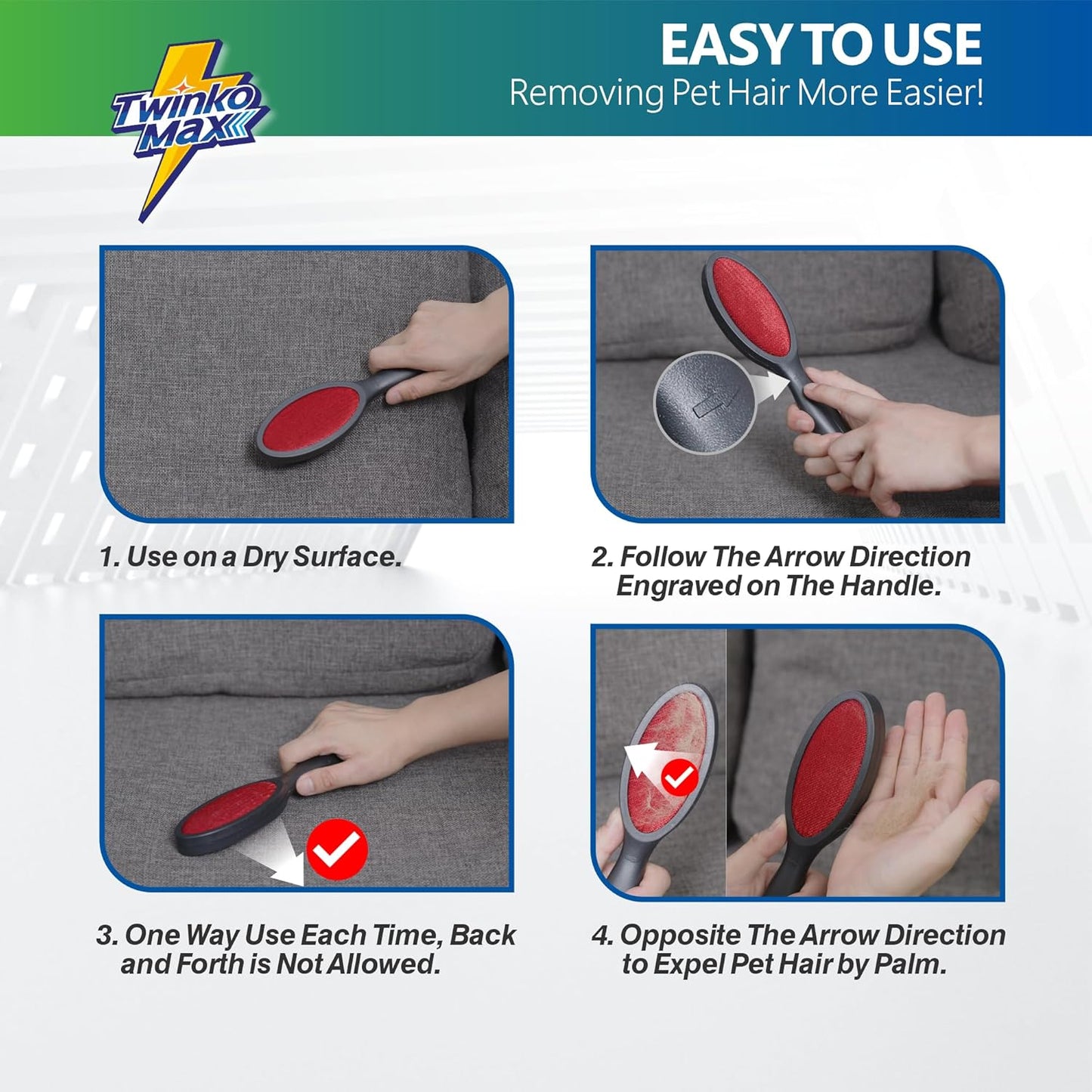 Twinko Max

EASY TO USE
Removing Pet Hair More Easier!

1. Use on a Dry Surface.

2. Follow The Arrow Direction Engraved on The Handle.

3. One Way Use Each Time, Back and Forth is Not Allowed.

4. Opposite The Arrow Direction to Expel Pet Hair by Palm.