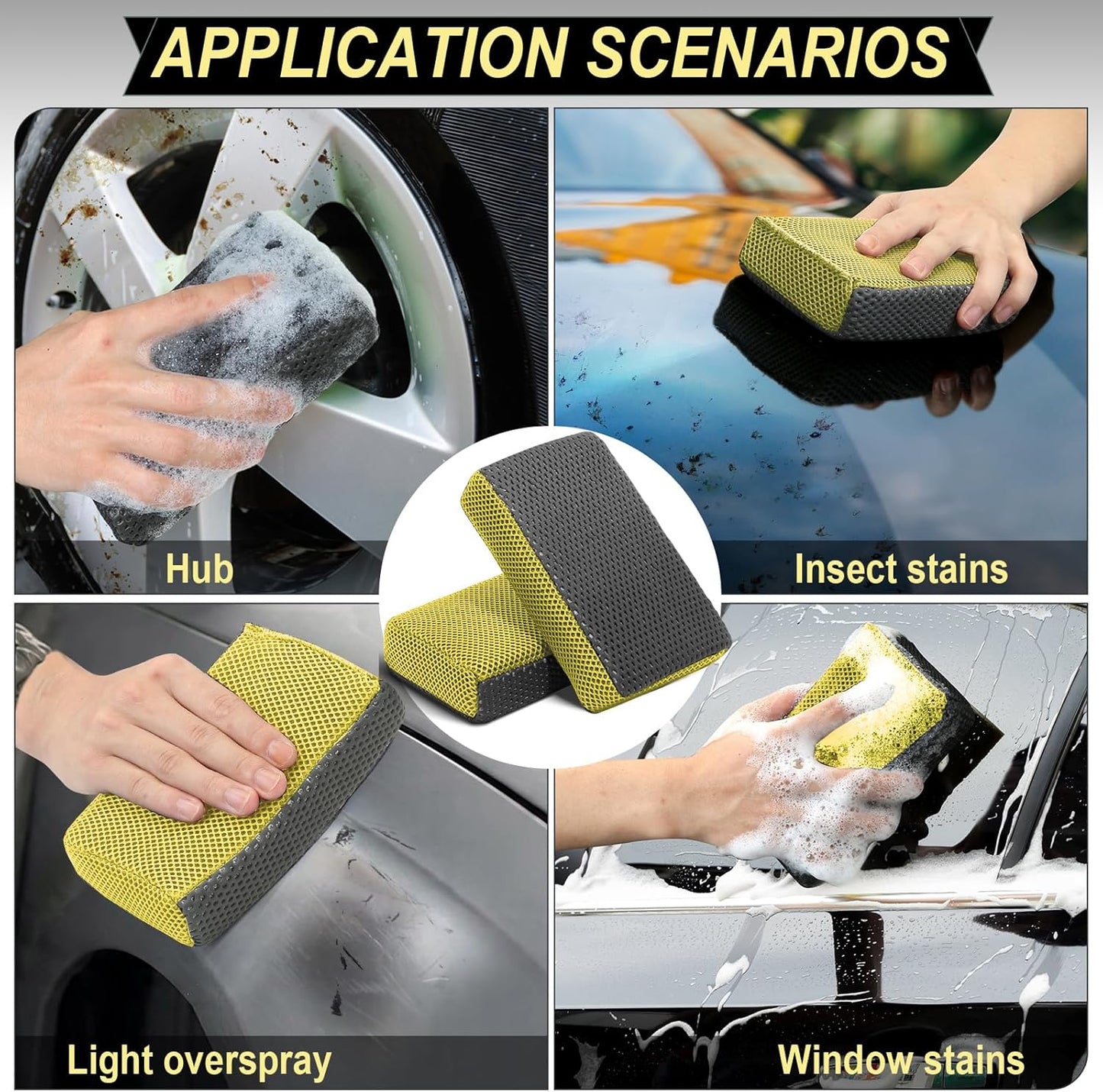 APPLICATION SCENARIOS

Hub

Insect stains

Light overspray

Window stains