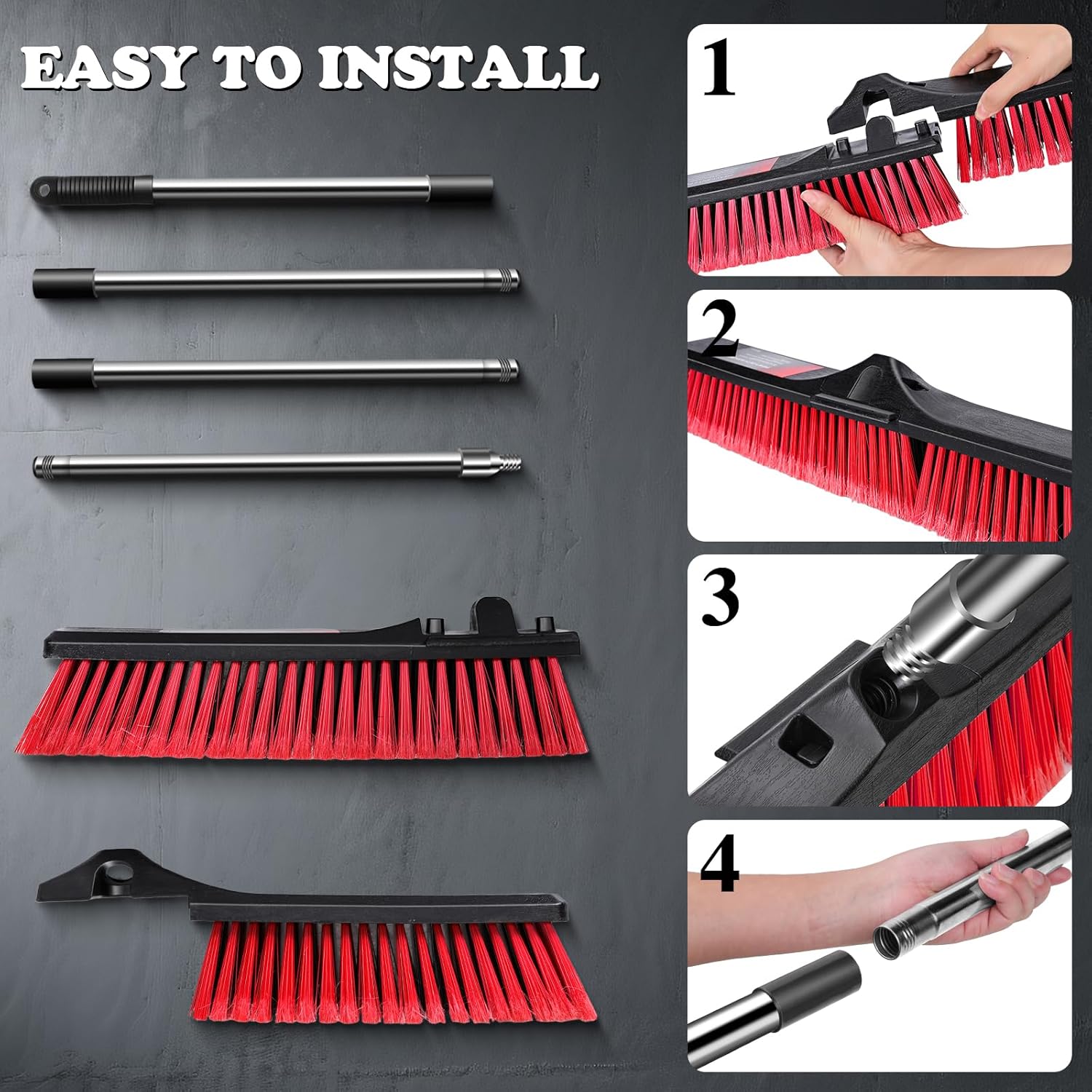 EASY TO INSTALL

1

2

3

4