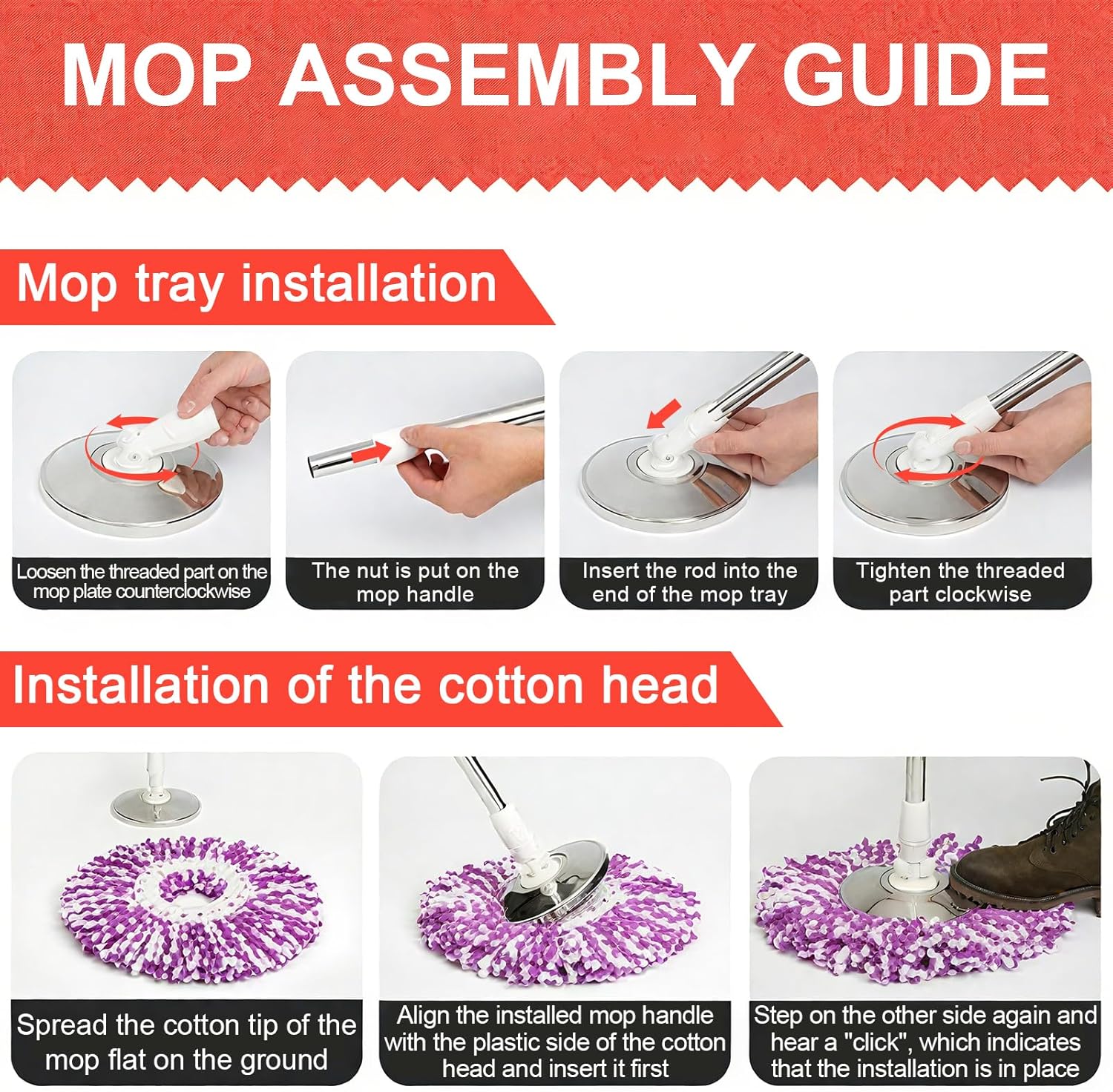 MOP ASSEMBLY GUIDE

Mop tray installation

Loosen the threaded part on the mop plate counterclockwise

The nut is put on the mop handle

Insert the rod into the end of the mop tray

Tighten the threaded part clockwise

Installation of the cotton head

Spread the cotton tip of the mop flat on the ground

Align the installed mop handle with the plastic side of the cotton head and insert it first

Step on the other side again and hear a "click", which indicates that the installation is in place