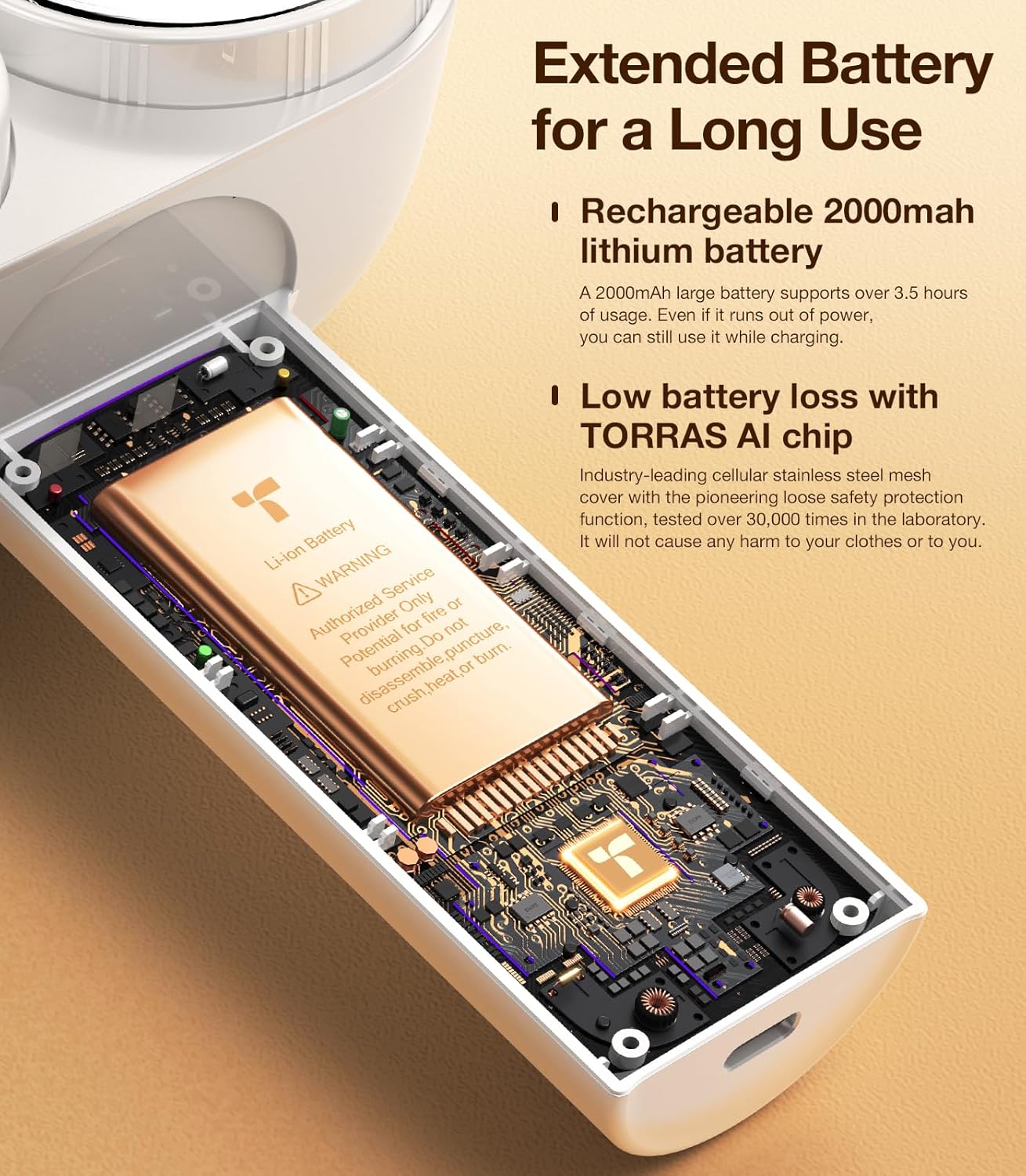 Extended Battery for a Long Use

Rechargeable 2000mah lithium battery

A 2000mAh large battery supports over 3.5 hours of usage. Even if it runs out of power, you can still use it while charging.

Low battery loss with TORRAS AI chip

Industry-leading cellular stainless steel mesh cover with the pioneering loose safety protection function, tested over 30,000 times in the laboratory. It will not cause any harm to your clothes or to you.

Li-ion Battery
WARNING
Authorized Service Provider Only
Potential for fire or burning.Do not disassemble,puncture, crush,heat,or burn.