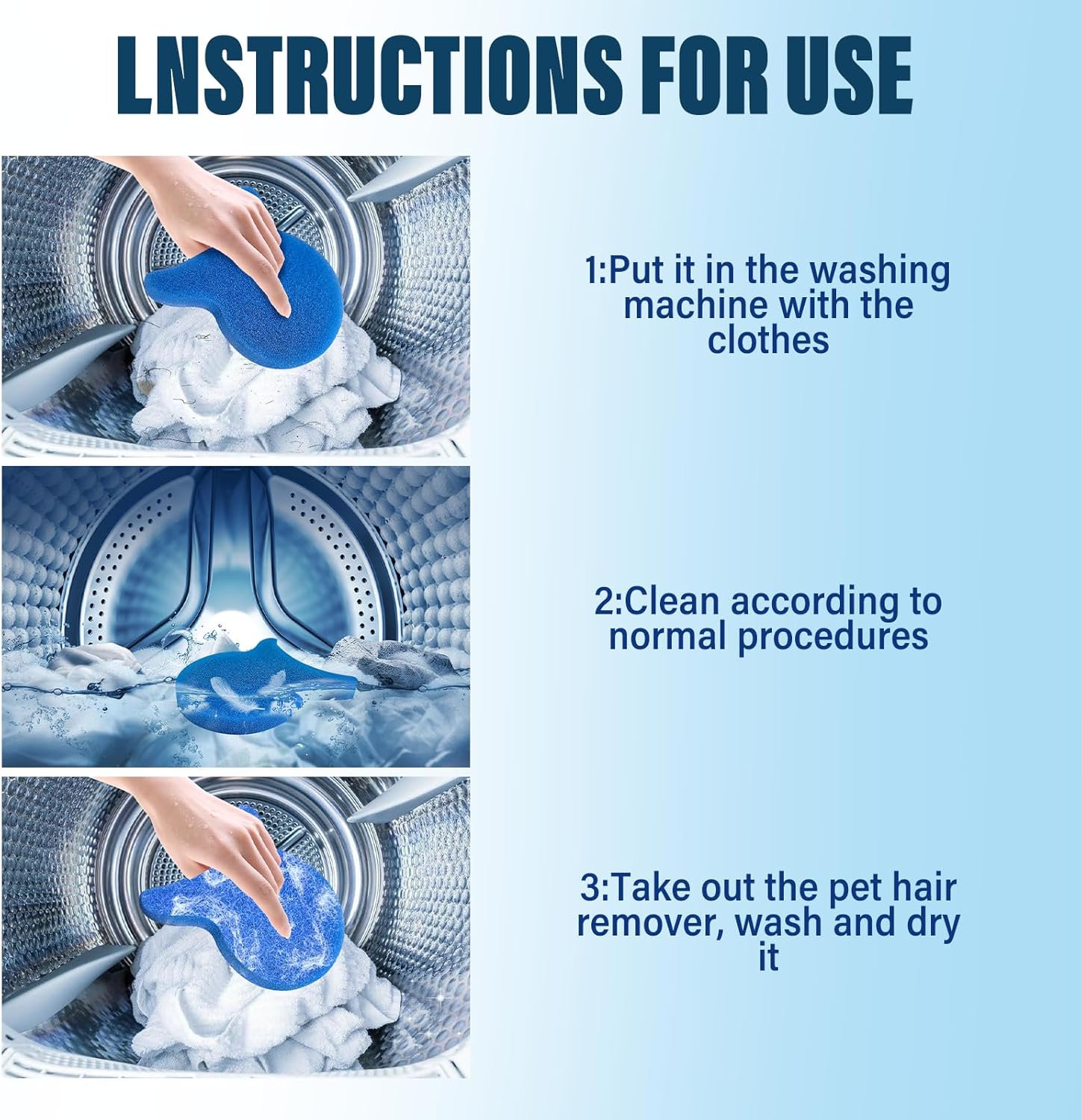 LNSTRUCTIONS FOR USE

1:Put it in the washing machine with the clothes

2:Clean according to normal procedures

3:Take out the pet hair remover, wash and dry it