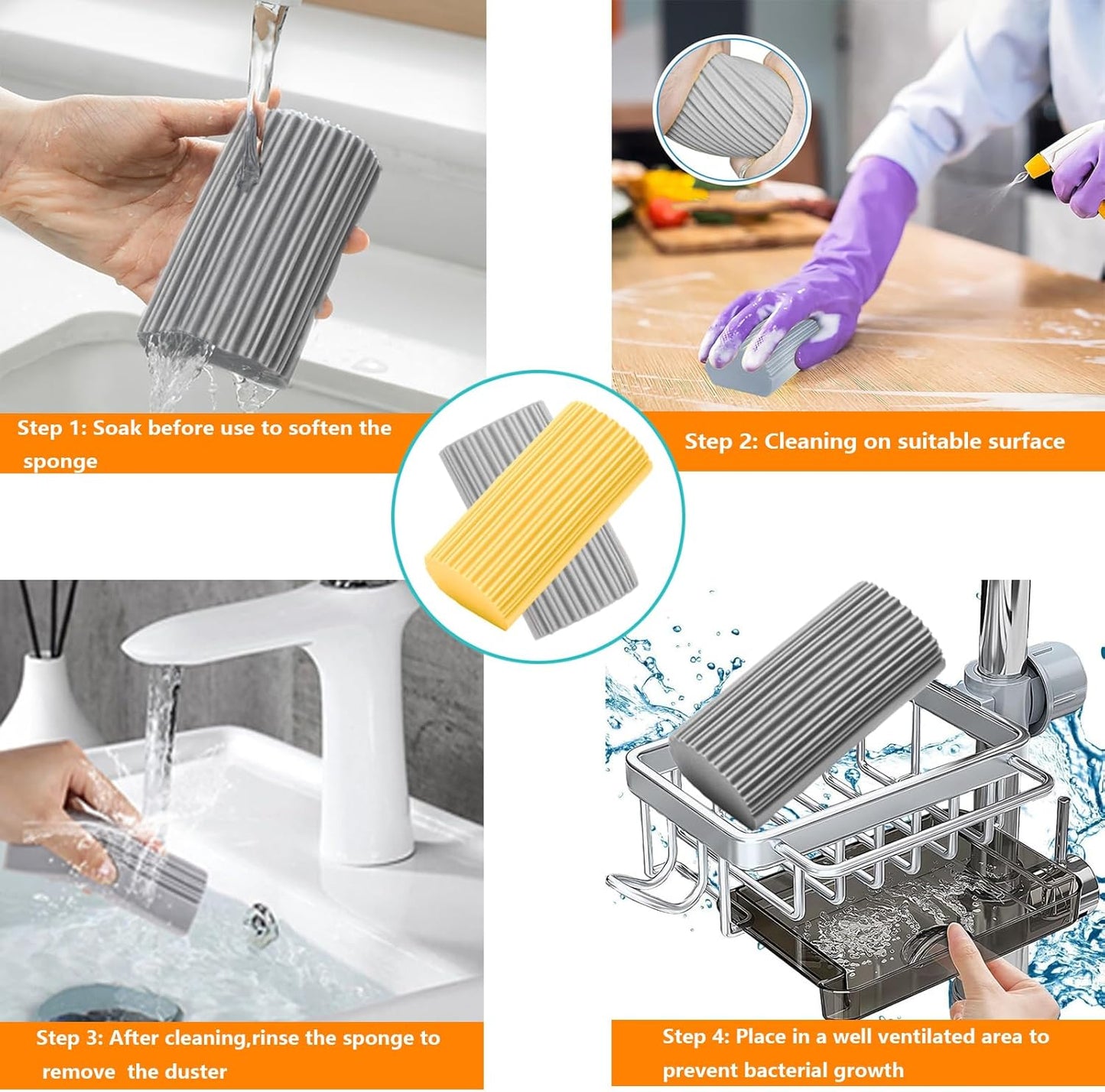 Step 1: Soak before use to soften the sponge

Step 2: Cleaning on suitable surface

Step 3: After cleaning,rinse the sponge to remove the duster

Step 4: Place in a well ventilated area to prevent bacterial growth