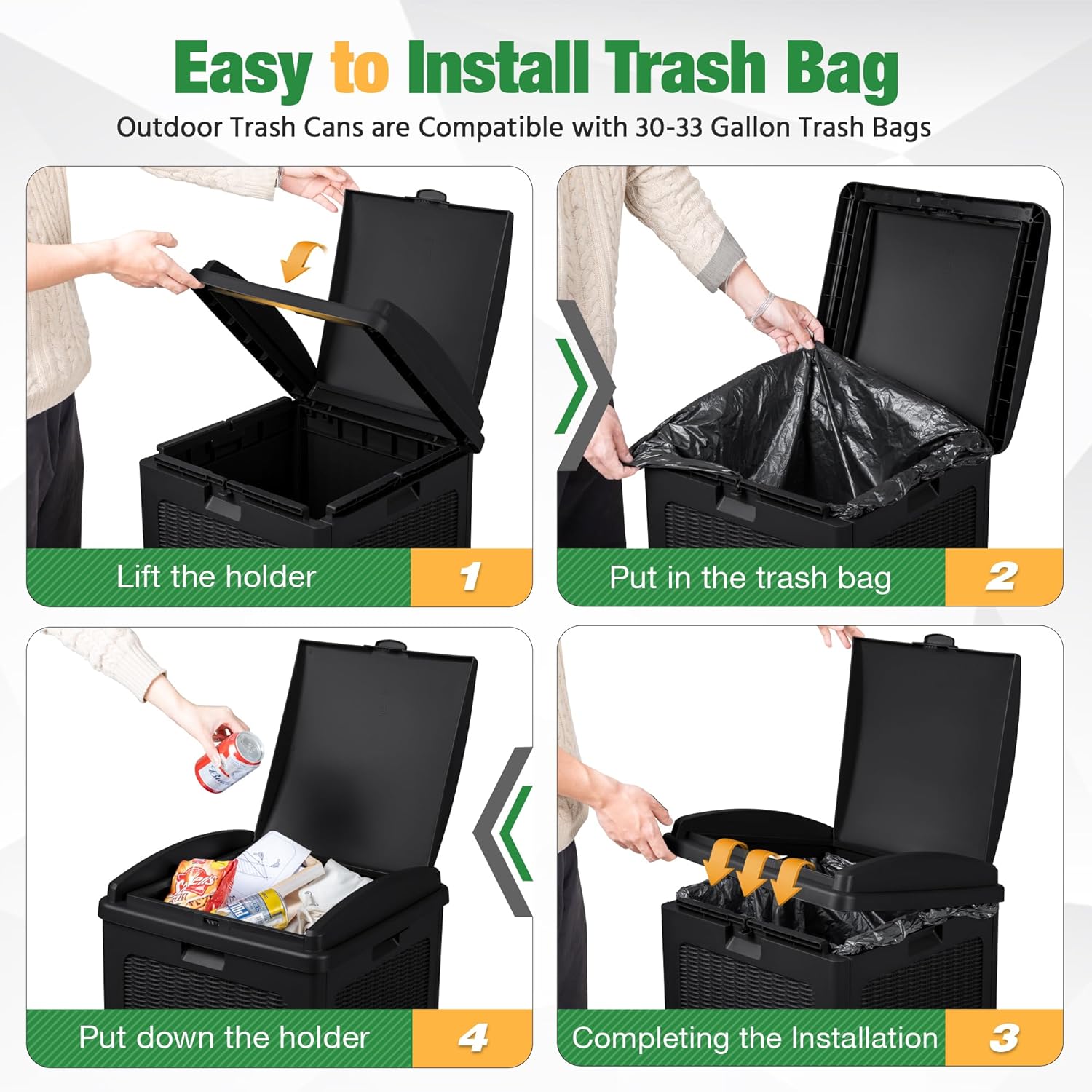 Easy to Install Trash Bag

Outdoor Trash Cans are Compatible with 30-33 Gallon Trash Bags

Lift the holder 1

Put in the trash bag 2

Put down the holder 4

Completing the Installation 3