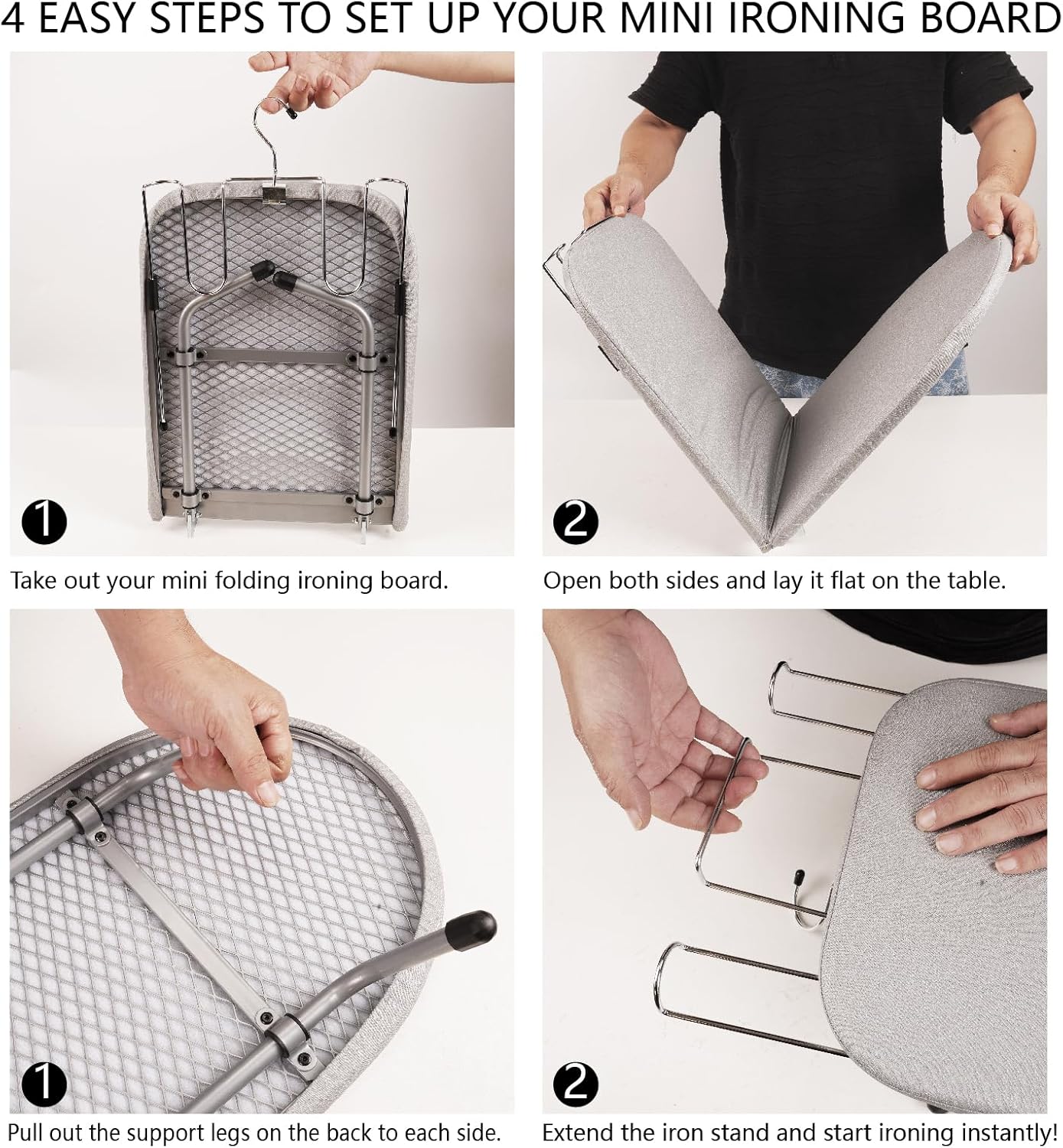 4 EASY STEPS TO SET UP YOUR MINI IRONING BOARD

1

Take out your mini folding ironing board.

2

Open both sides and lay it flat on the table.

1

Pull out the support legs on the back to each side.

2

Extend the iron stand and start ironing instantly!