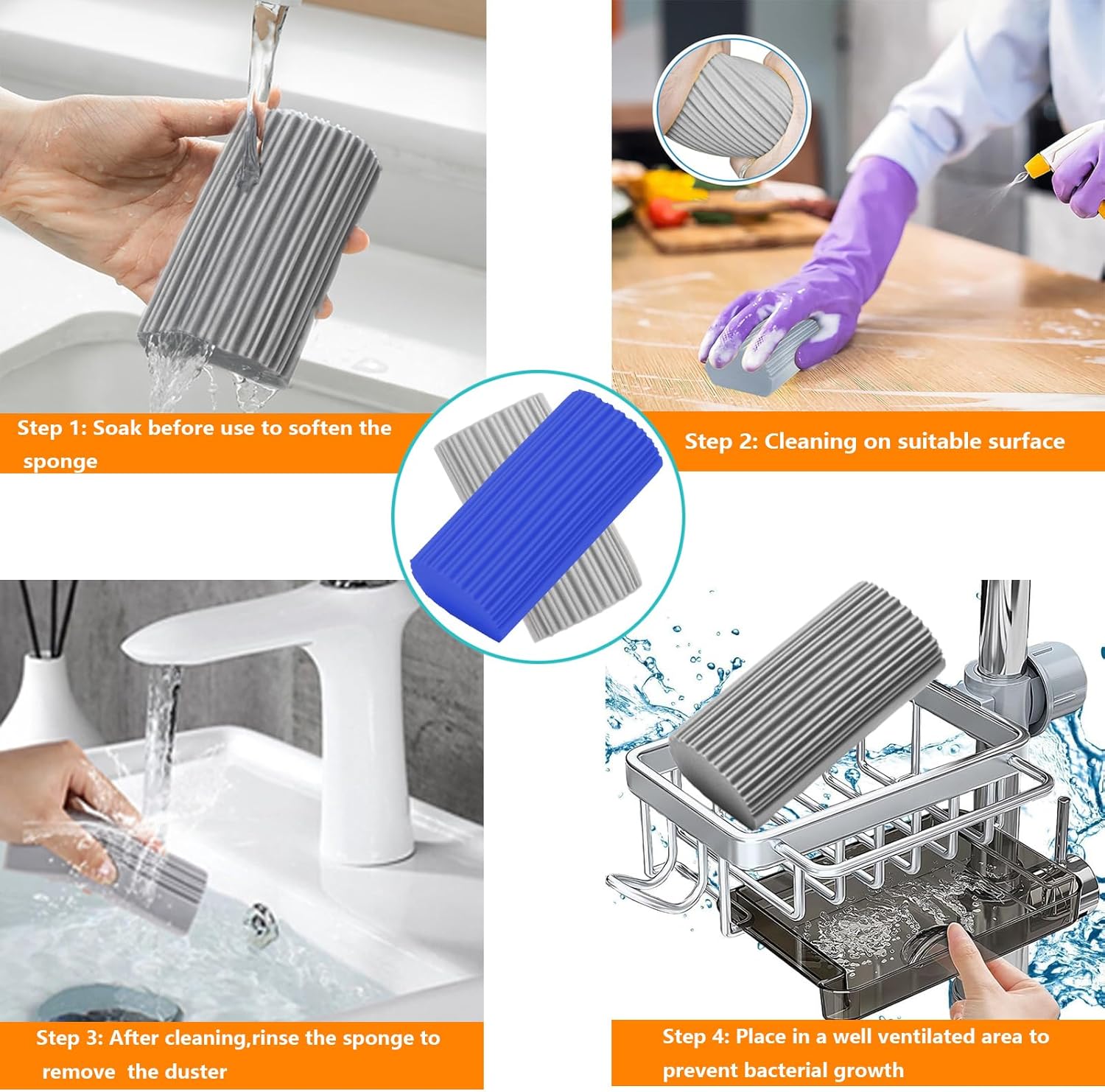 Step 1: Soak before use to soften the sponge

Step 2: Cleaning on suitable surface

Step 3: After cleaning,rinse the sponge to remove the duster

Step 4: Place in a well ventilated area to prevent bacterial growth