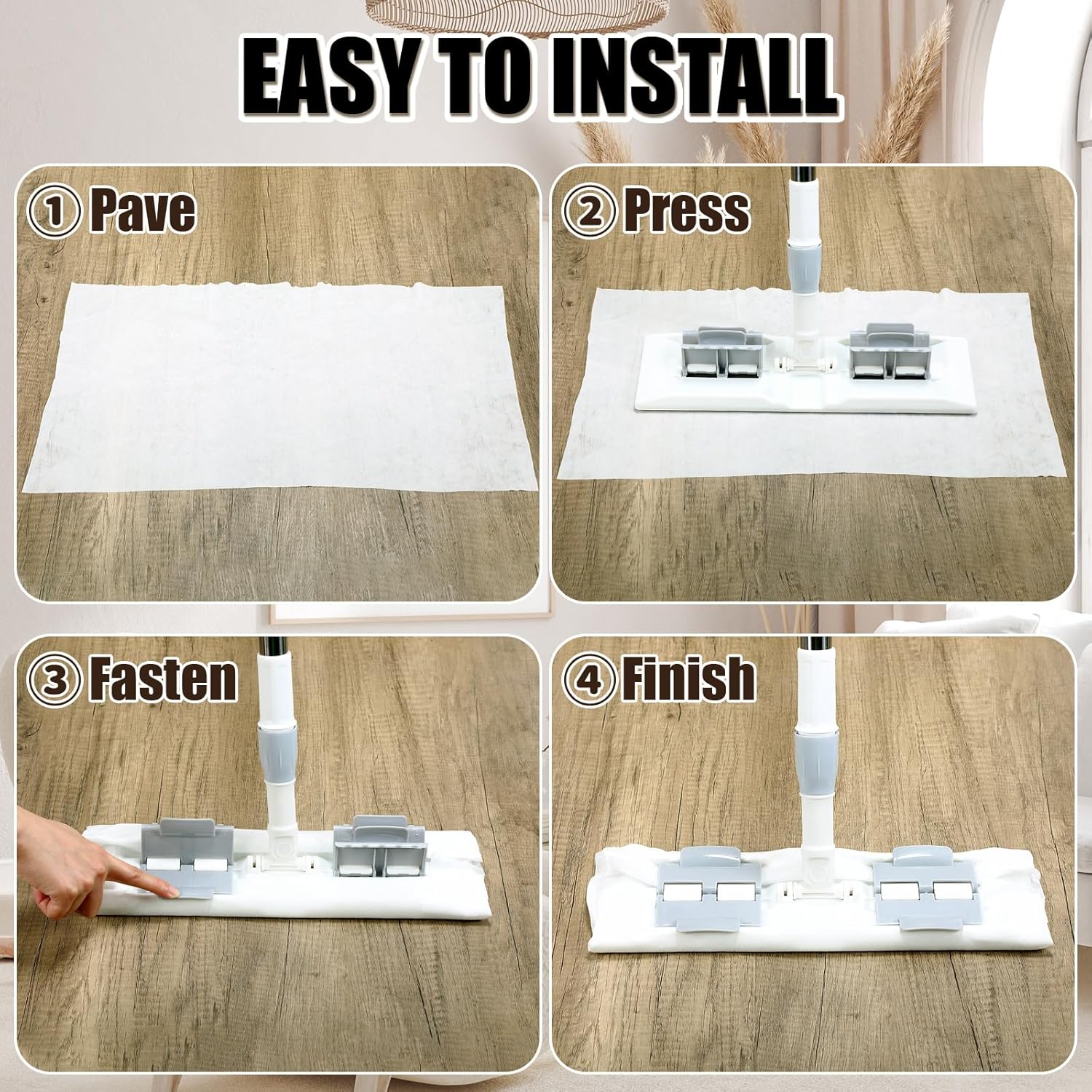 EASY TO INSTALL

① Pave

② Press

③ Fasten

④ Finish