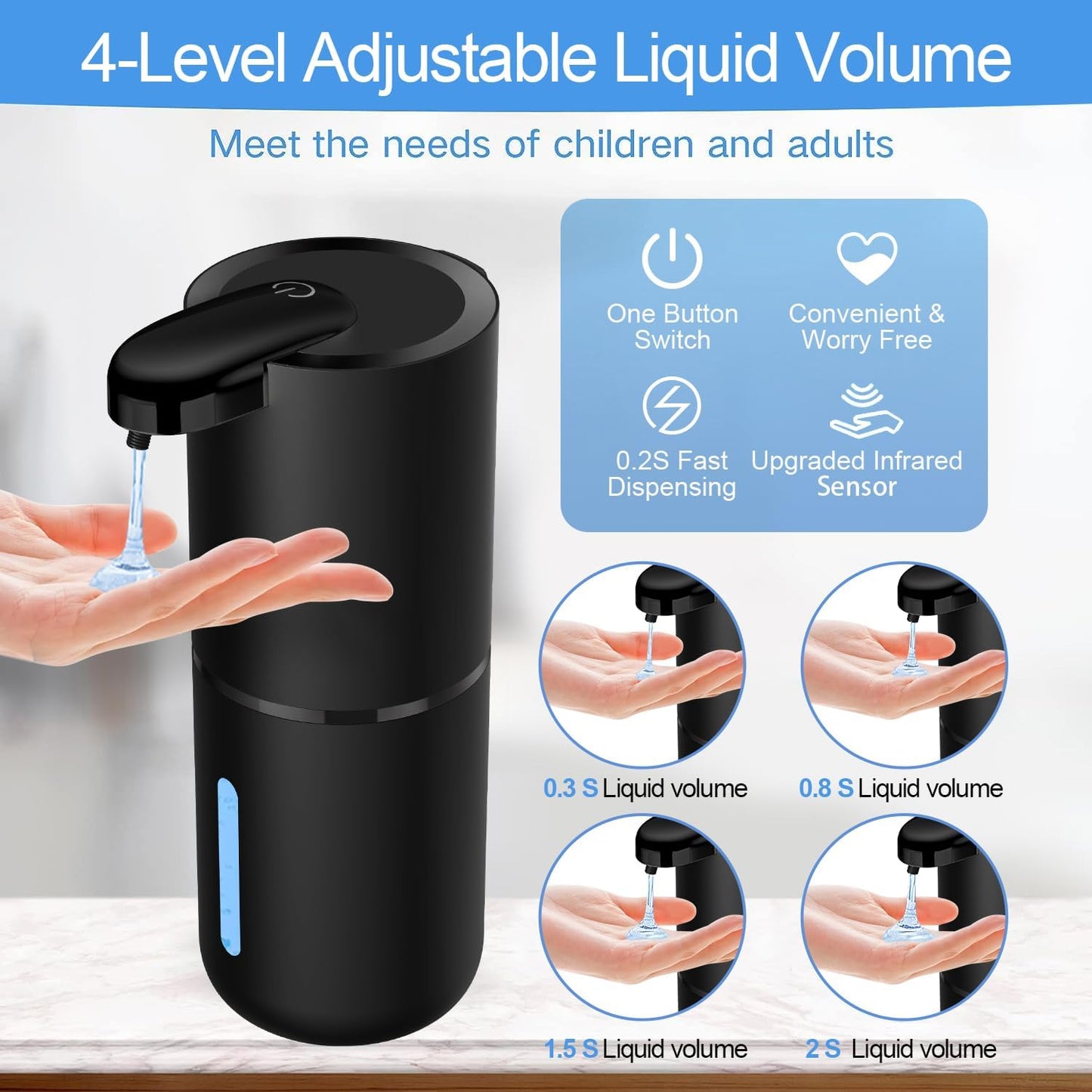 4-Level Adjustable Liquid Volume

Meet the needs of children and adults

One Button Switch

Convenient & Worry Free

0.2S Fast Dispensing

Upgraded Infrared Sensor

0.3 S Liquid volume

0.8 S Liquid volume

1.5 S Liquid volume

2 S Liquid volume