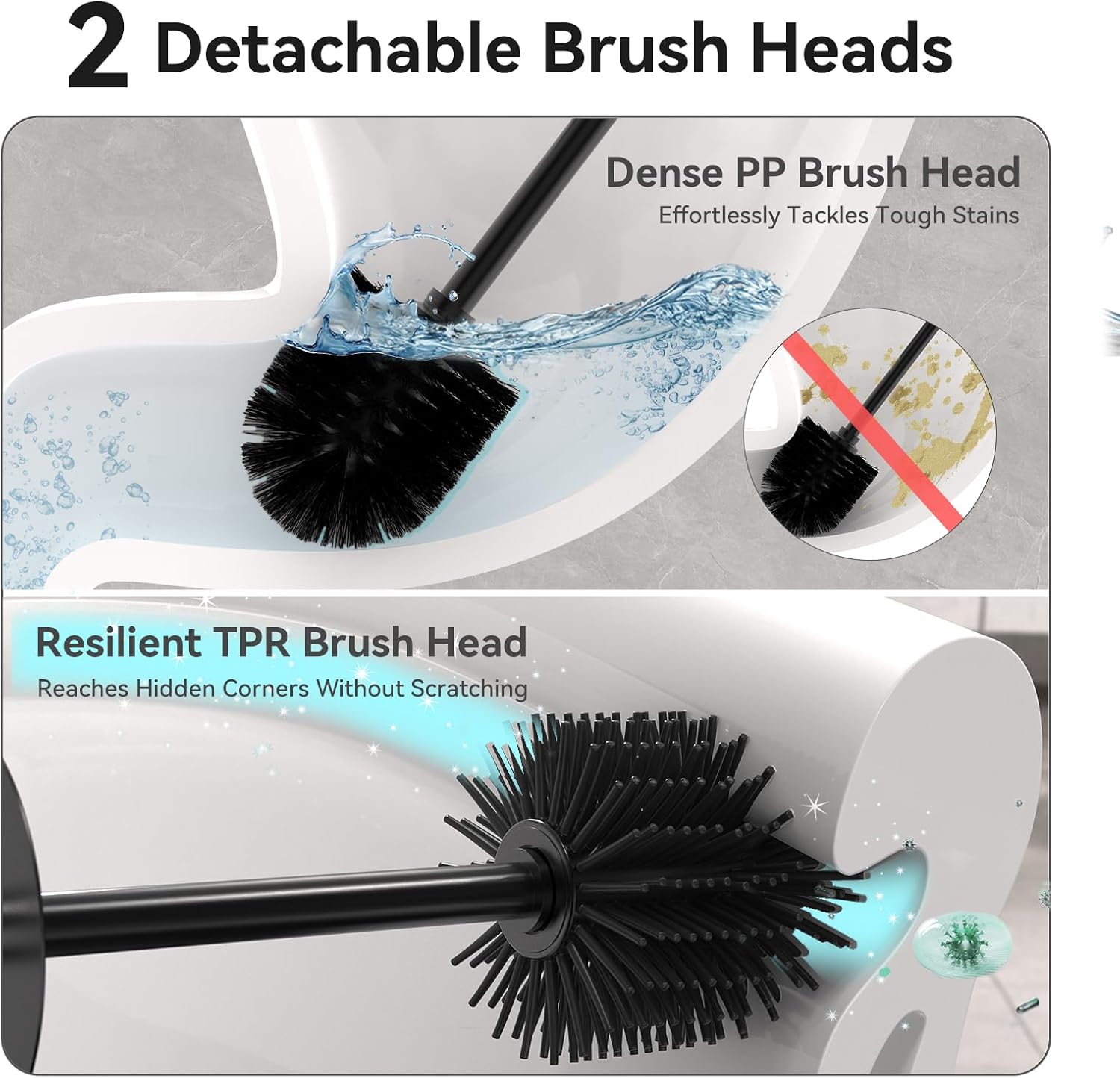 2 Detachable Brush Heads

Dense PP Brush Head

Effortlessly Tackles Tough Stains

Resilient TPR Brush Head

Reaches Hidden Corners Without Scratching