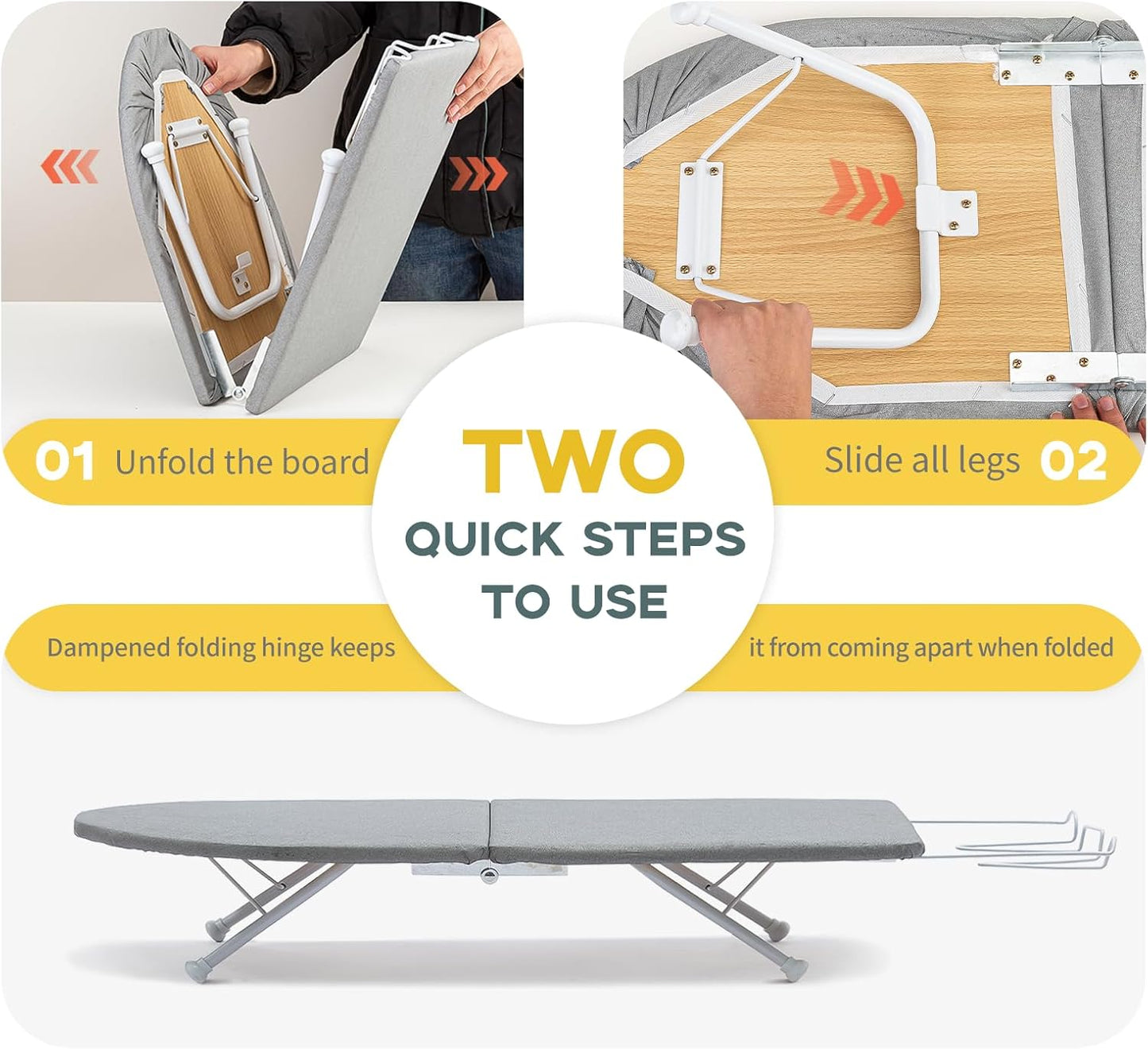 01 Unfold the board

TWO
QUICK STEPS
TO USE

Slide all legs 02

Dampened folding hinge keeps it from coming apart when folded