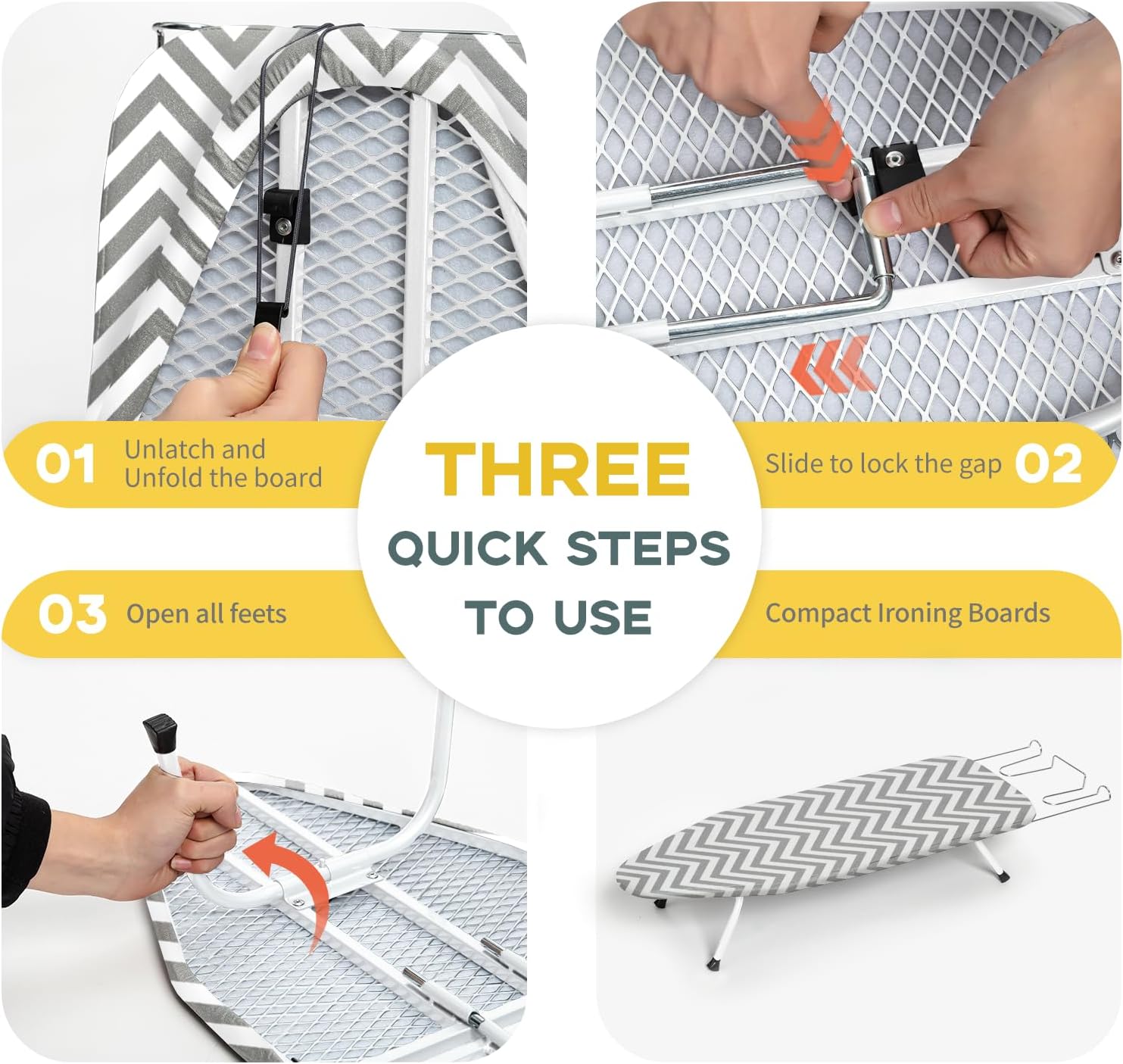 01 Unlatch and Unfold the board

THREE
QUICK STEPS
TO USE

Slide to lock the gap 02

03 Open all feets

Compact Ironing Boards