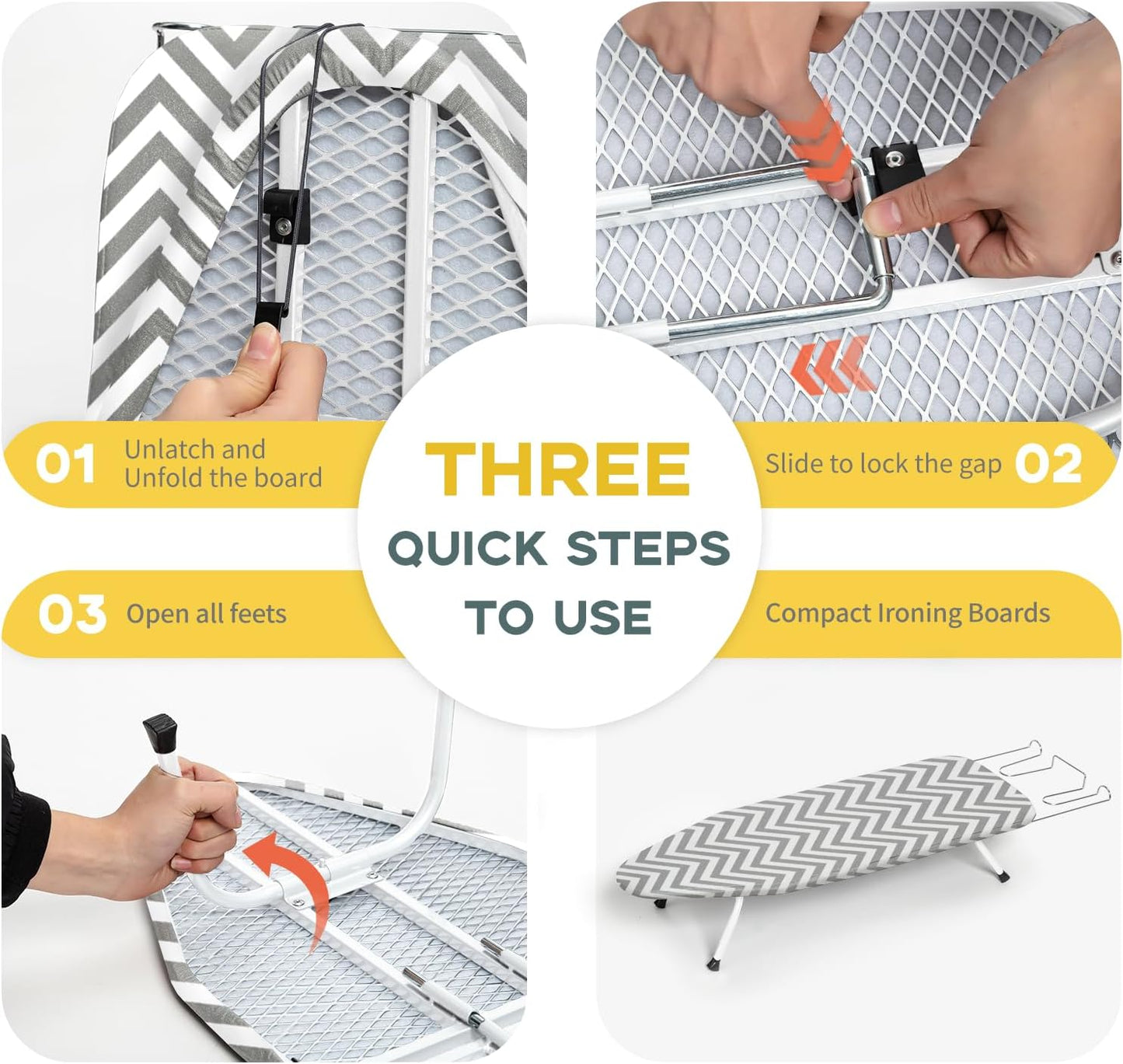 01 Unlatch and Unfold the board

THREE
QUICK STEPS
TO USE

Slide to lock the gap 02

03 Open all feets

Compact Ironing Boards