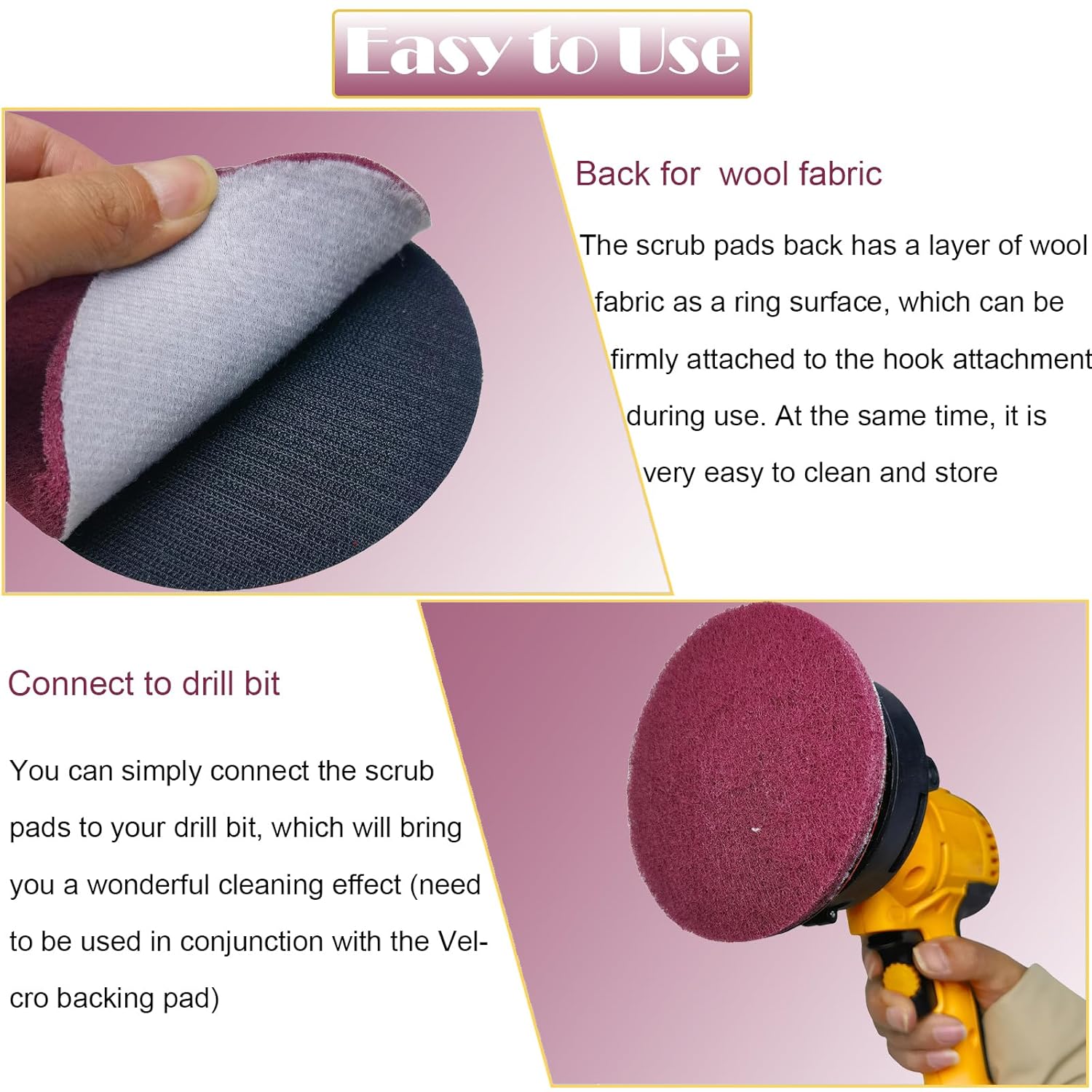 Easy to Use

Back for  wool fabric

The scrub pads back has a layer of wool fabric as a ring surface, which can be firmly attached to the hook attachment during use. At the same time, it is very easy to clean and store

Connect to drill bit

You can simply connect the scrub pads to your drill bit, which will bring you a wonderful cleaning effect (need to be used in conjunction with the Velcro backing pad)