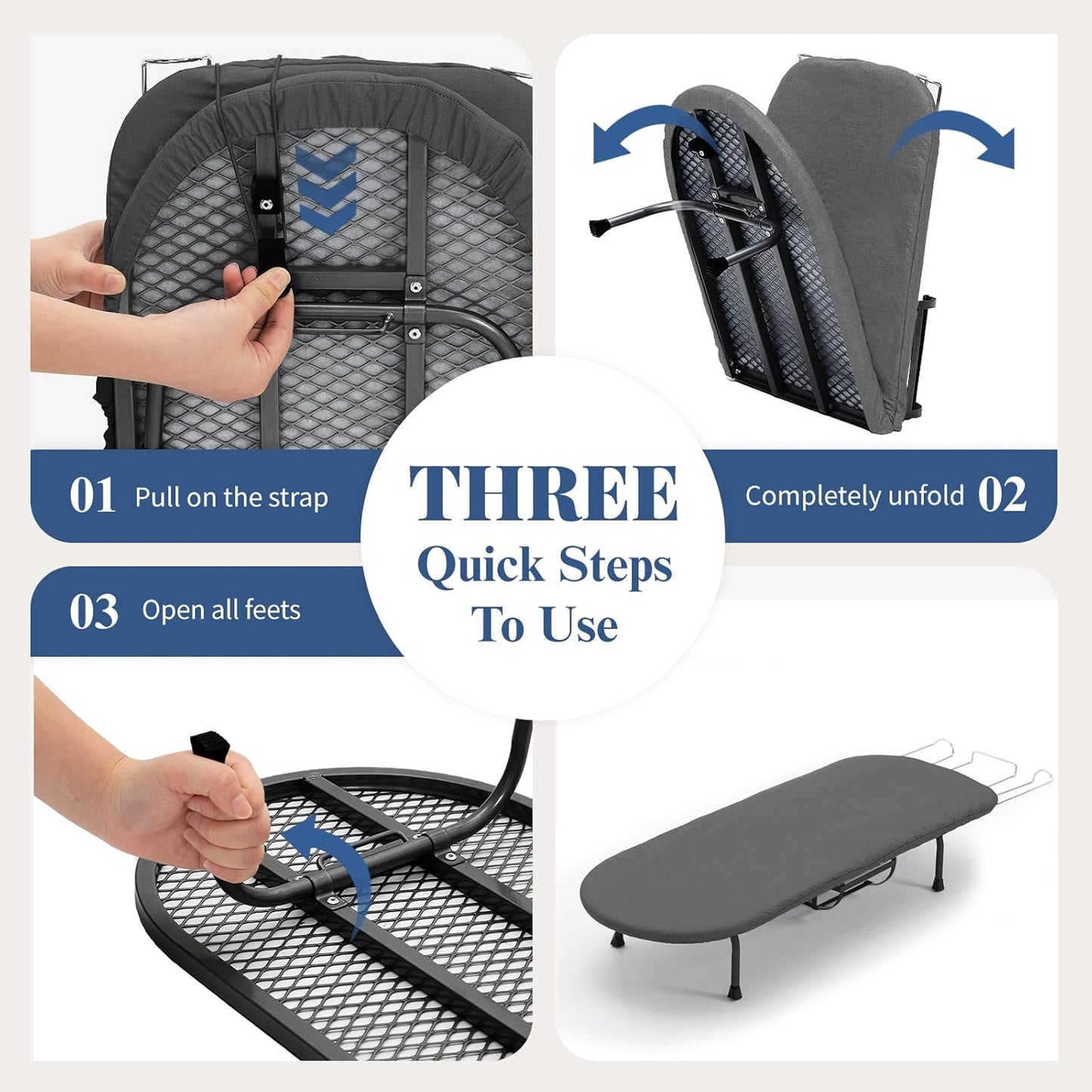 01 Pull on the strap

THREE
Quick Steps
To Use

Completely unfold 02

03 Open all feets