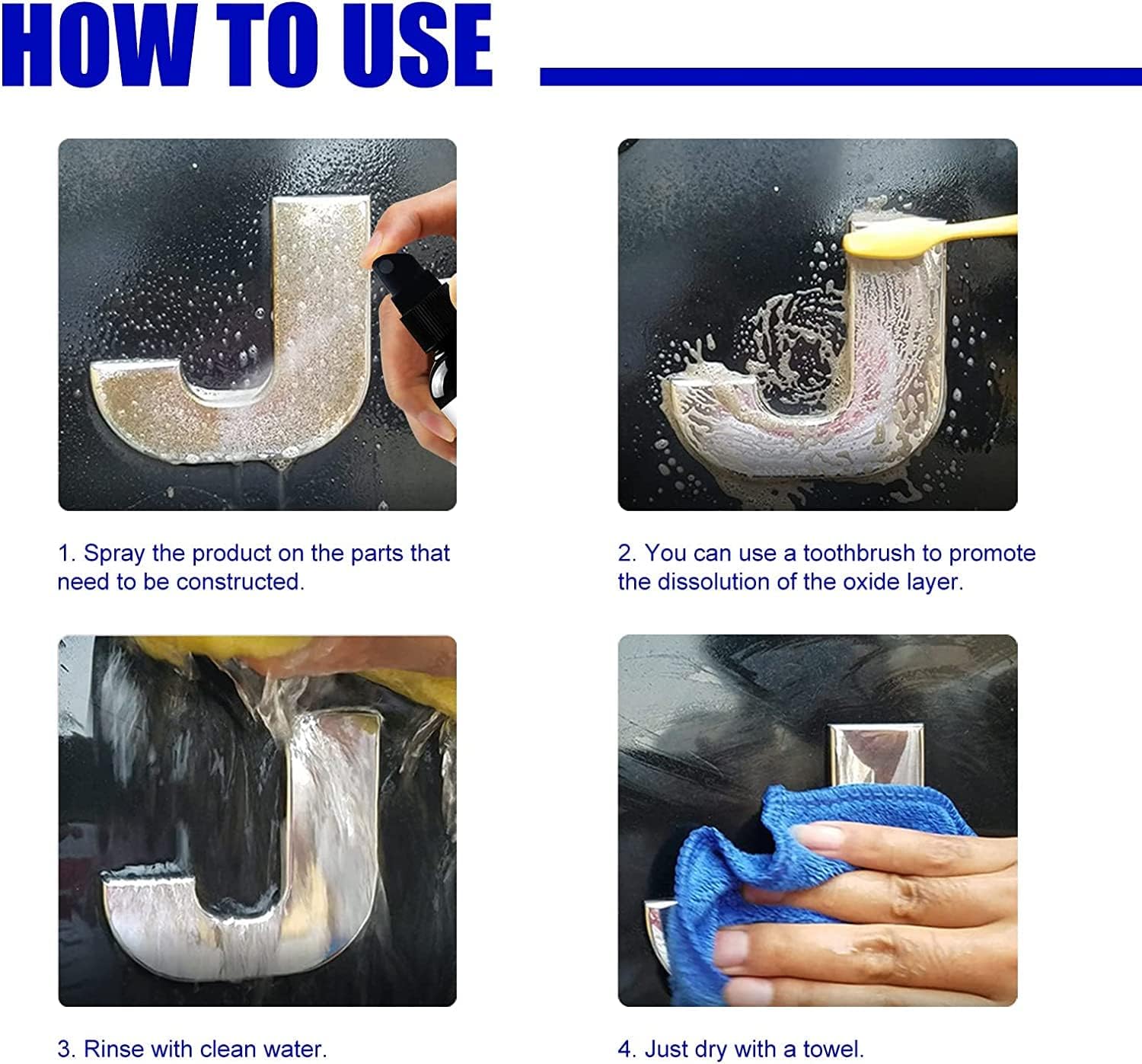 HOW TO USE

1. Spray the product on the parts that need to be constructed.

2. You can use a toothbrush to promote the dissolution of the oxide layer.

3. Rinse with clean water.

4. Just dry with a towel.