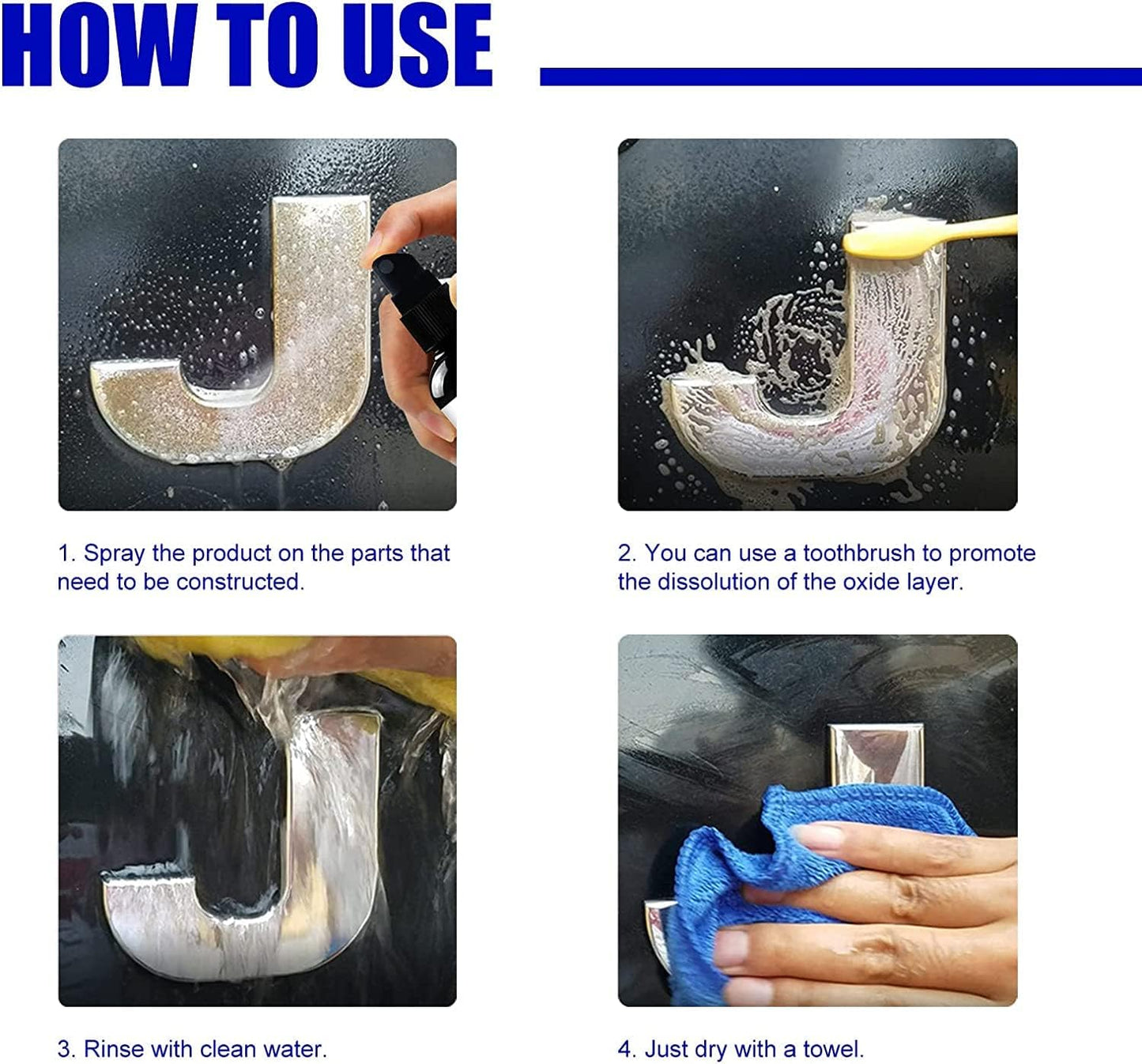 HOW TO USE

1. Spray the product on the parts that need to be constructed.

2. You can use a toothbrush to promote the dissolution of the oxide layer.

3. Rinse with clean water.

4. Just dry with a towel.