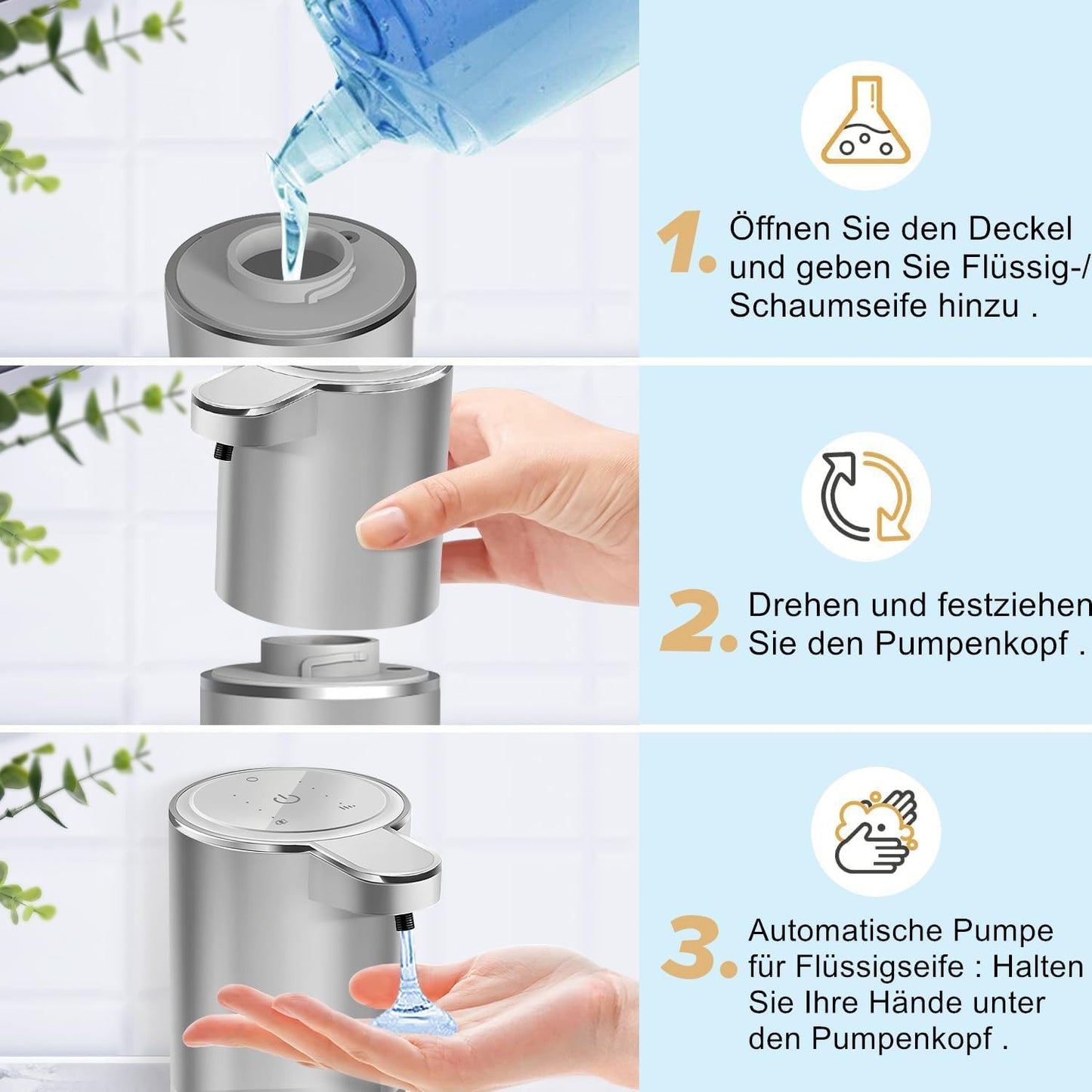 1. Öffnen Sie den Deckel und geben Sie Flüssig-/ Schaumseife hinzu .

2. Drehen und festziehen Sie den Pumpenkopf .

3. Automatische Pumpe für Flüssigseife : Halten Sie Ihre Hände unter den Pumpenkopf .