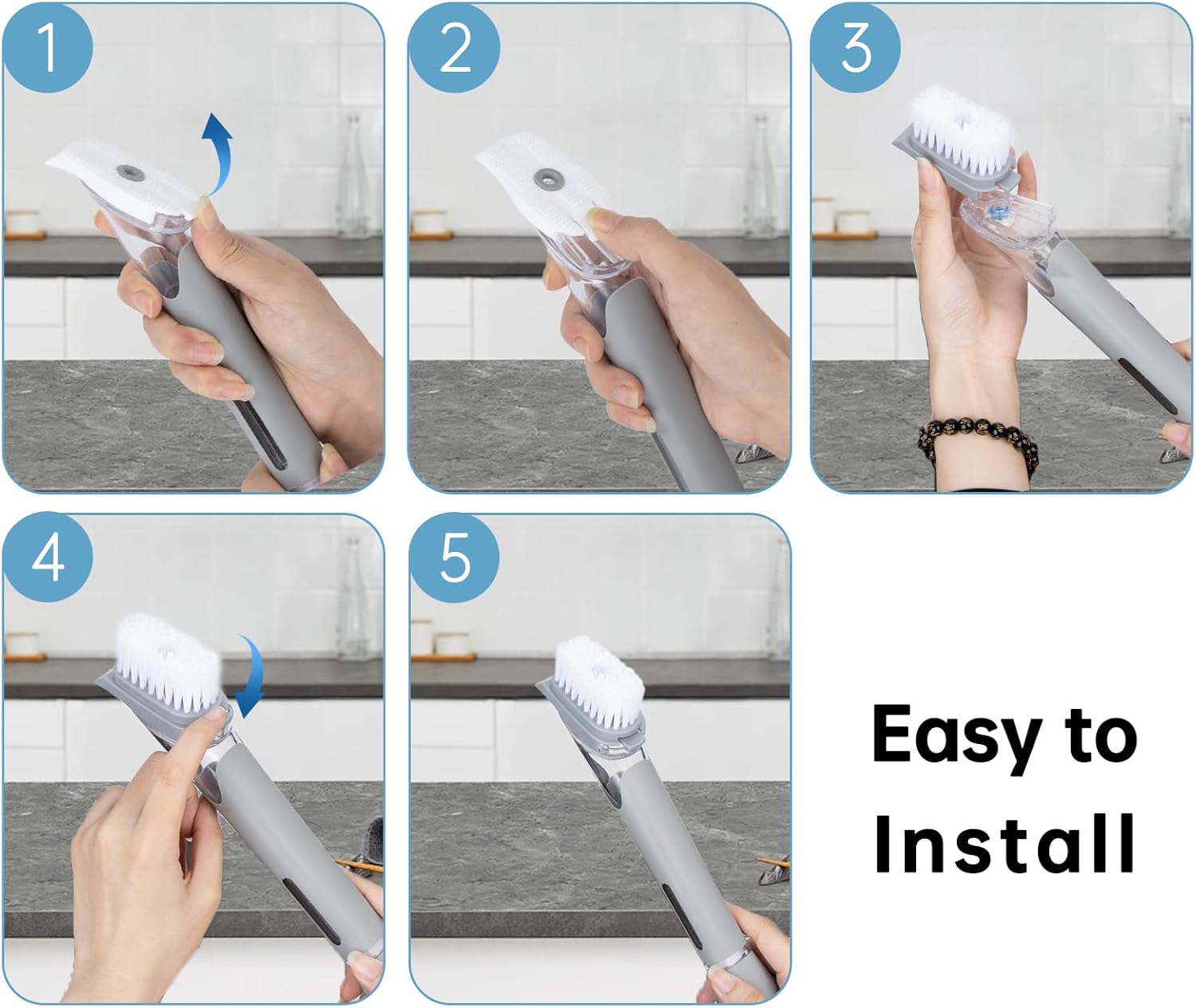 1

2

3

4

5

Easy to Install