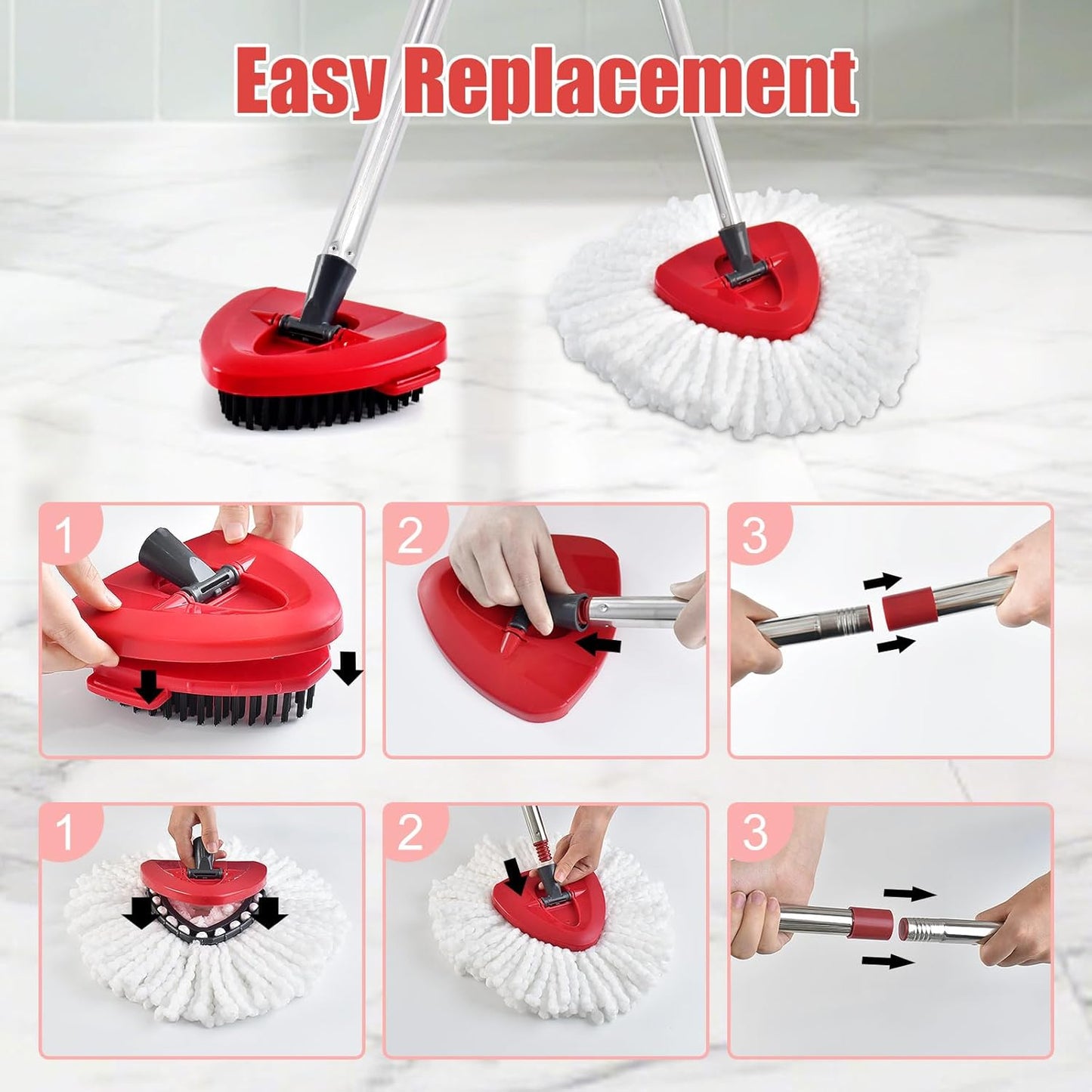 Easy Replacement

1

2

3

1

2

3