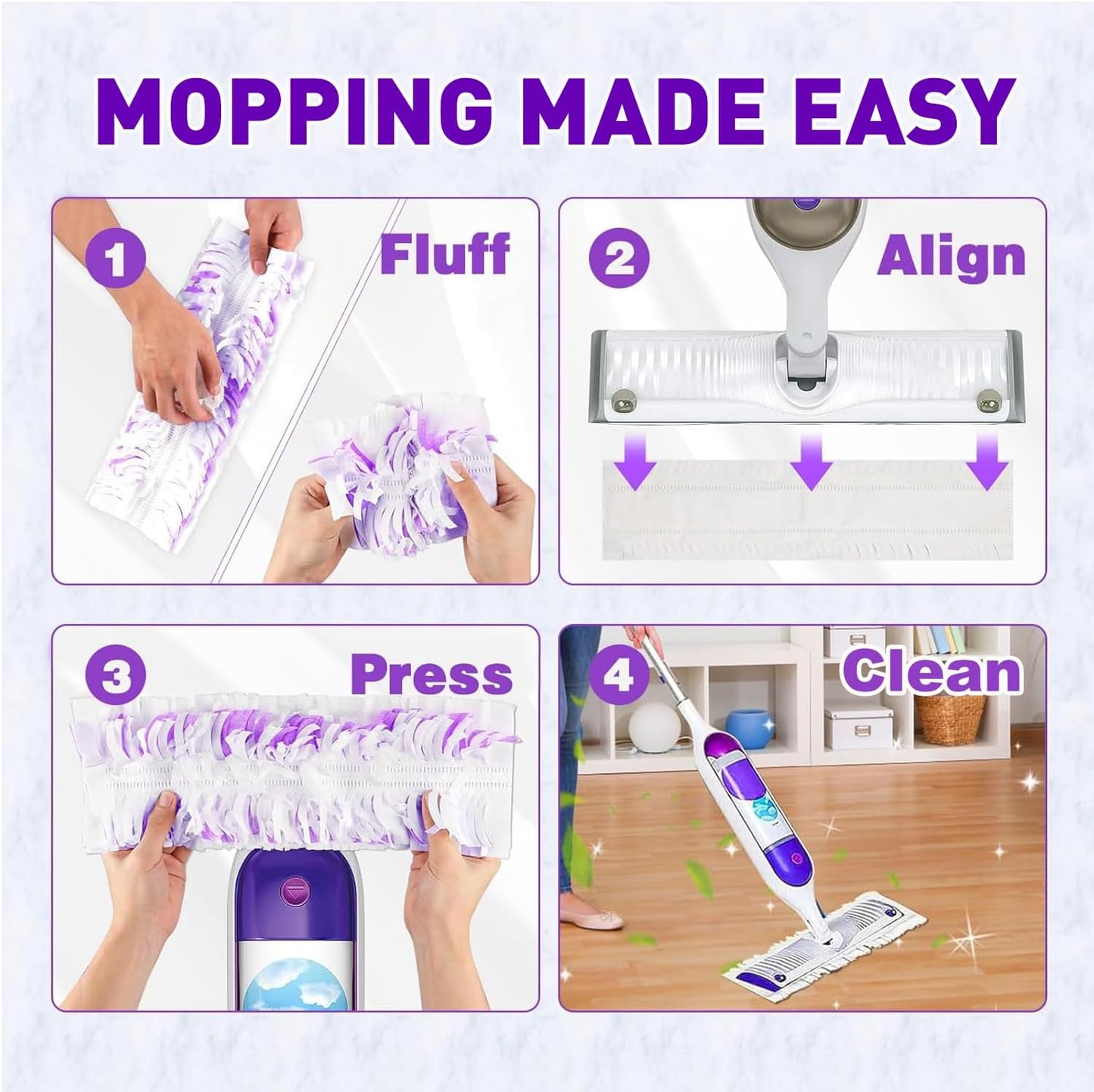 MOPPING MADE EASY

1 Fluff

2 Align

3 Press

4 Clean