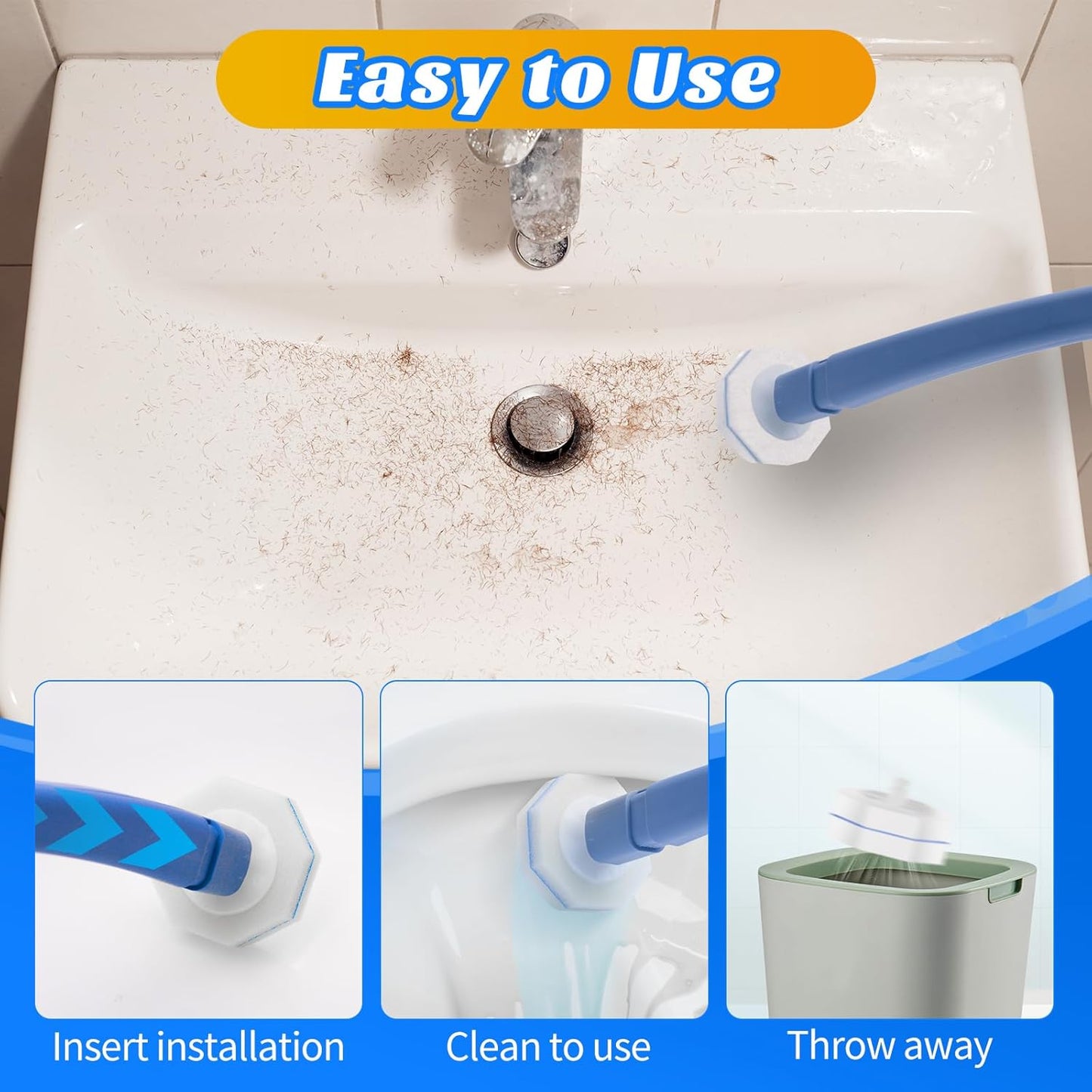 Easy to Use

Insert installation

Clean to use

Throw away