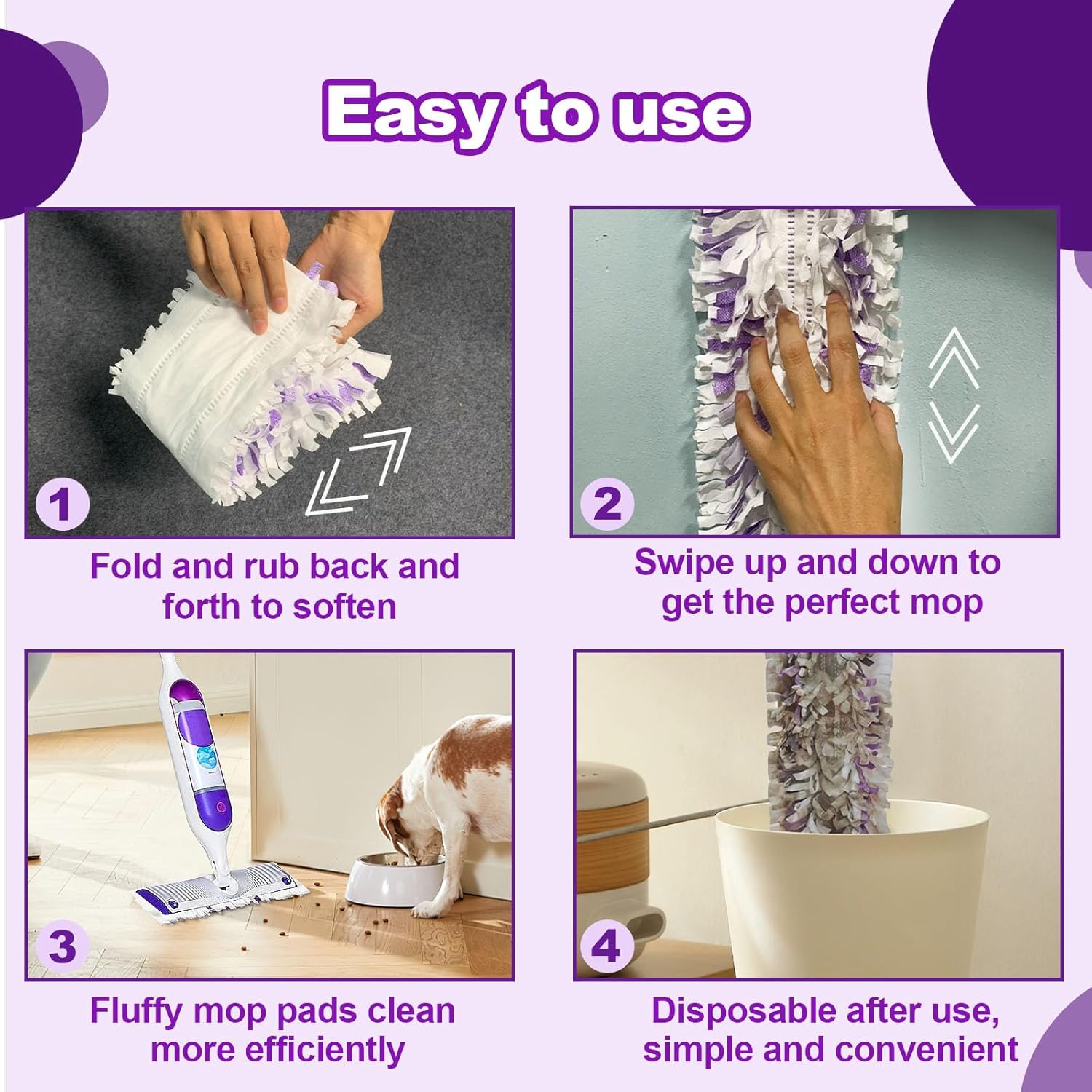 Easy to use

1

Fold and rub back and forth to soften

2

Swipe up and down to get the perfect mop

3

Fluffy mop pads clean more efficiently

4

Disposable after use, simple and convenient