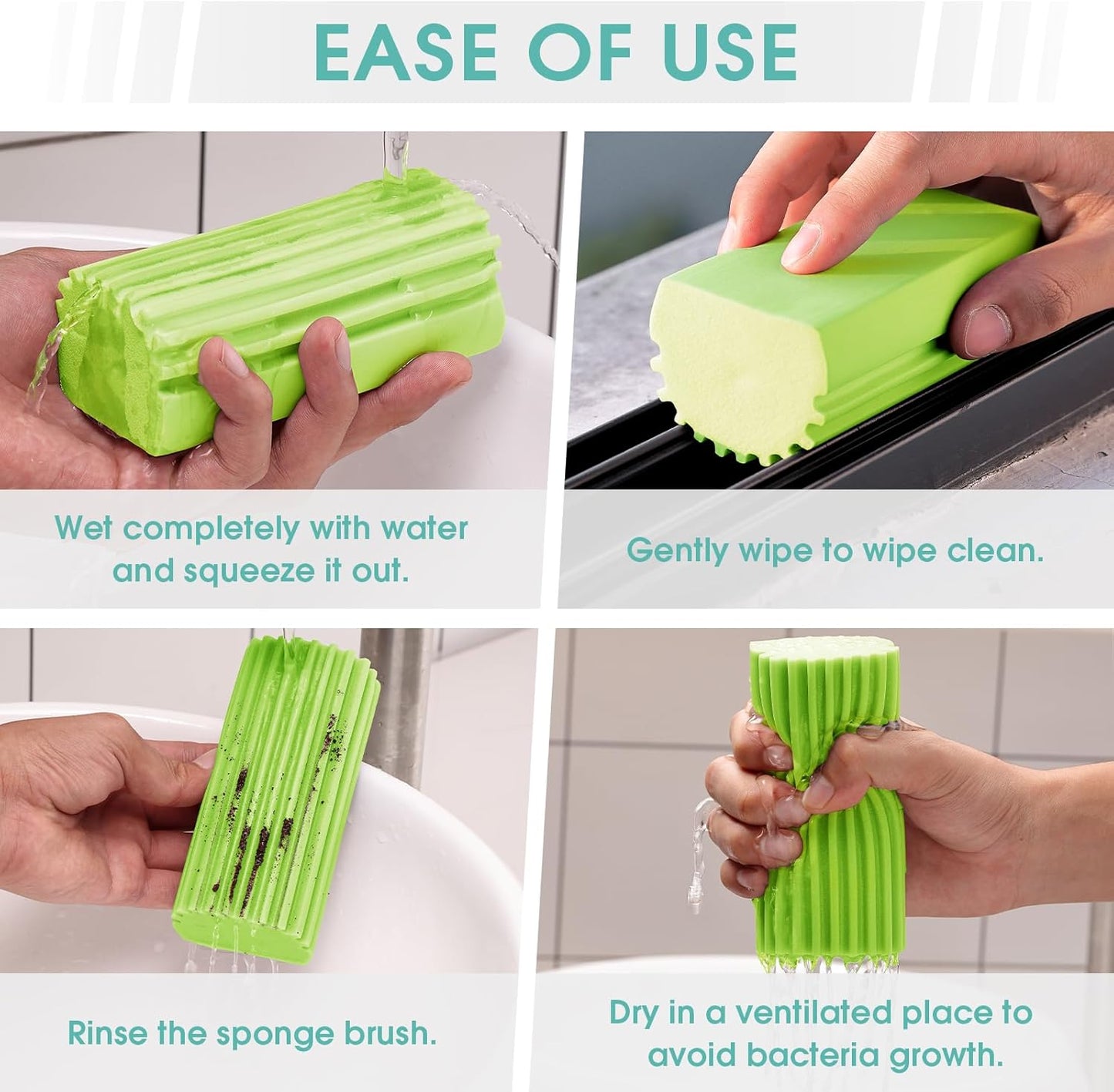 EASE OF USE

Wet completely with water and squeeze it out.

Gently wipe to wipe clean.

Rinse the sponge brush.

Dry in a ventilated place to avoid bacteria growth.