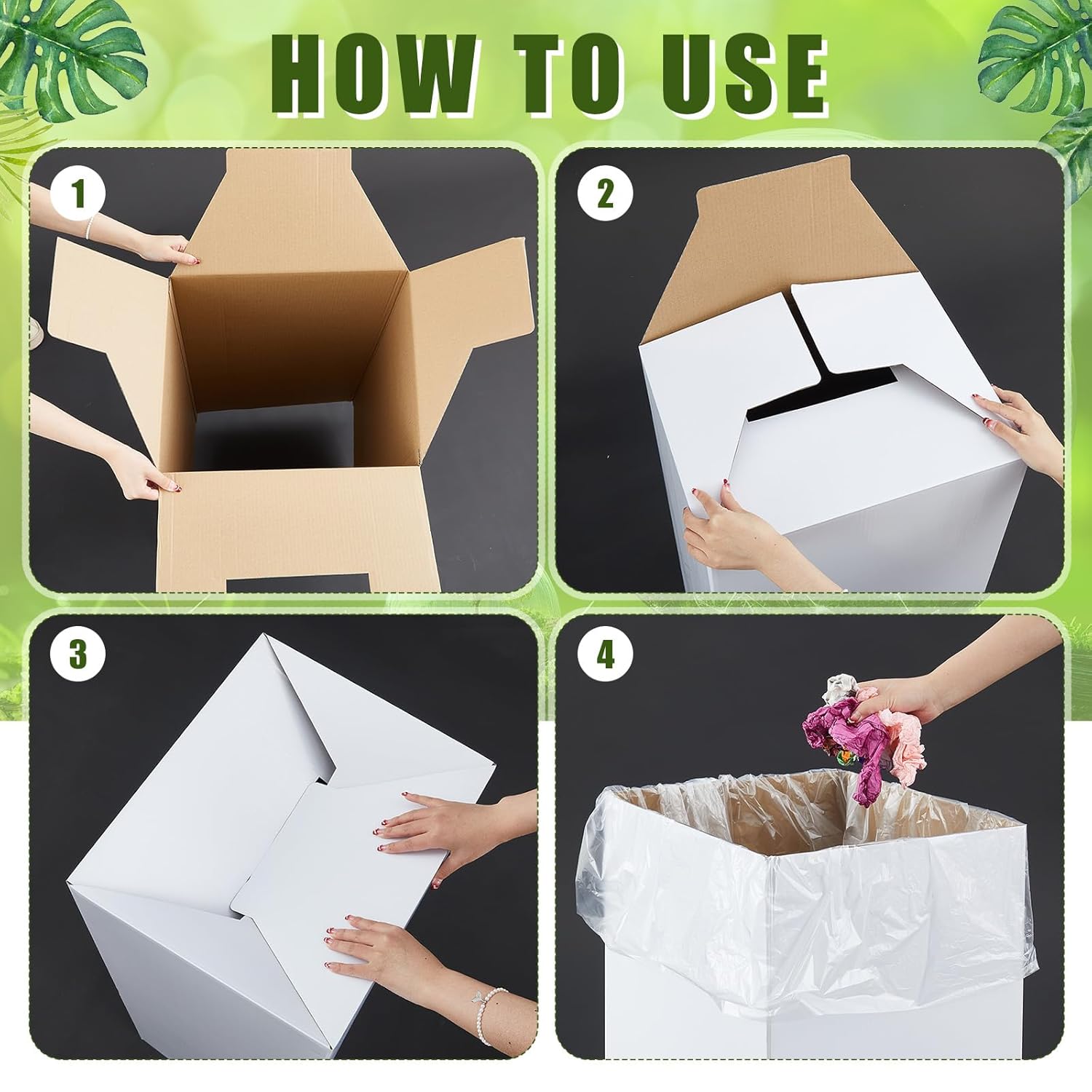 HOW TO USE

1

2

3

4