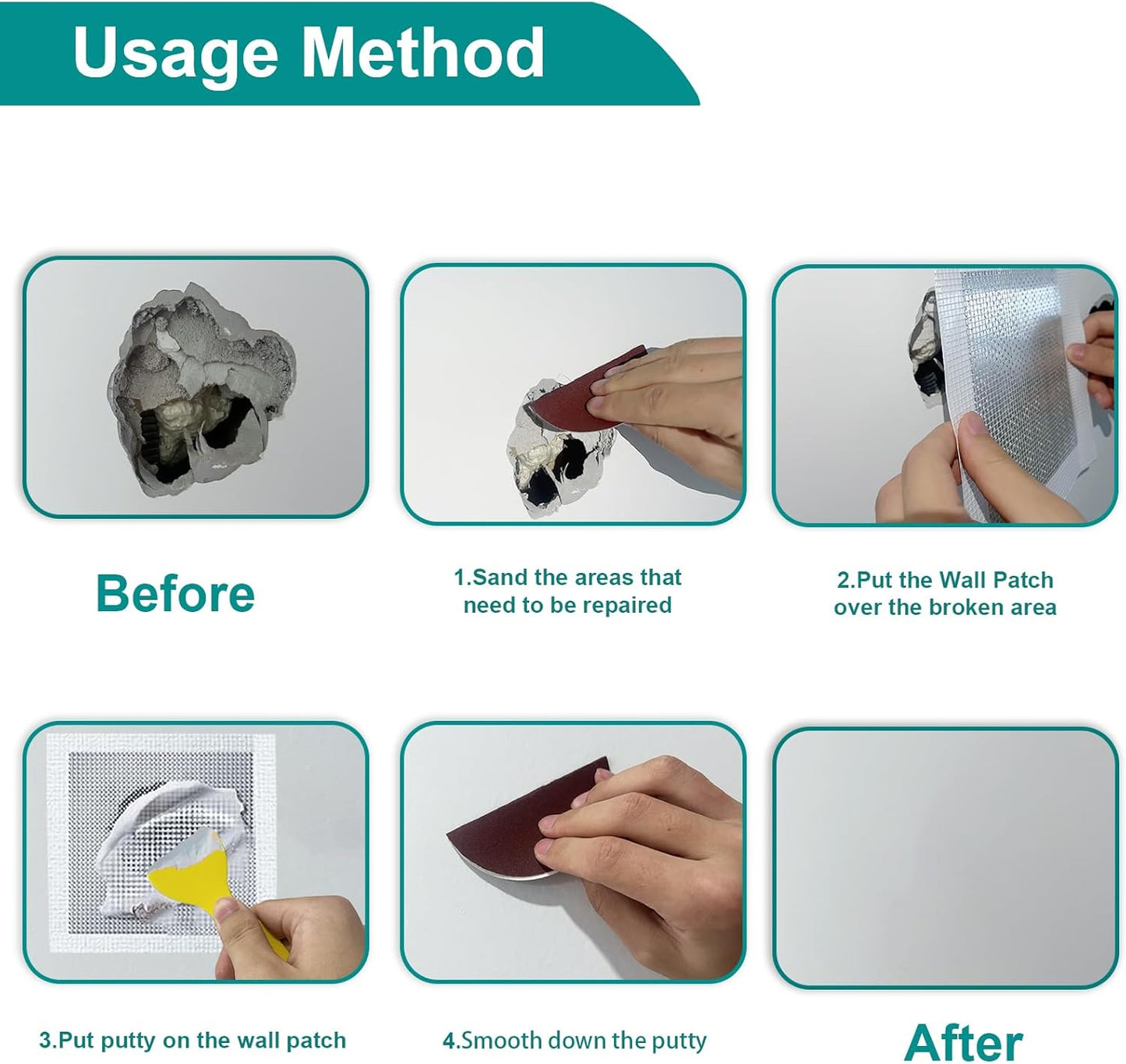 Usage Method

Before

1.Sand the areas that need to be repaired

2.Put the Wall Patch over the broken area

3.Put putty on the wall patch

4.Smooth down the putty

After