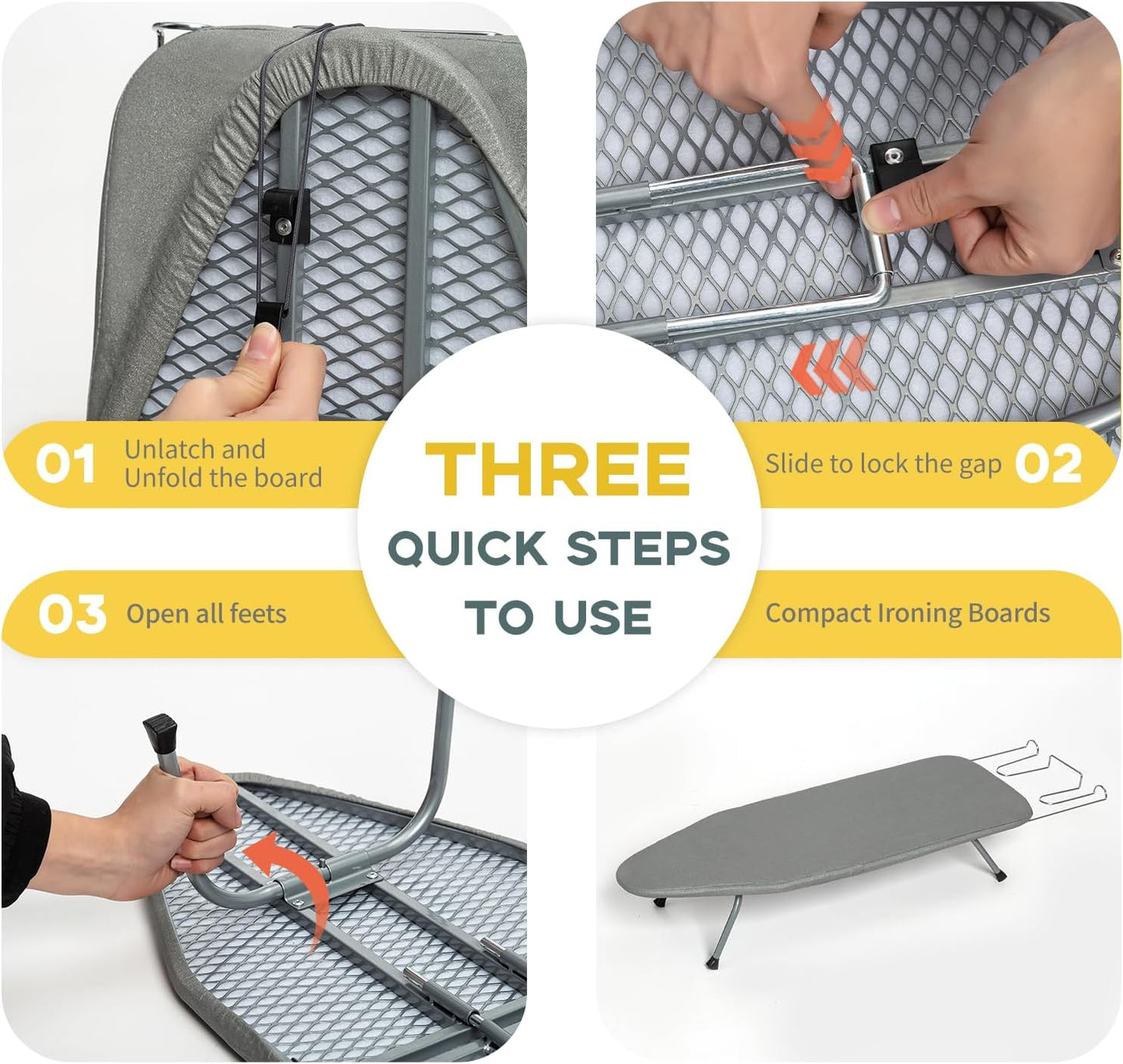 01 Unlatch and Unfold the board

THREE QUICK STEPS TO USE

Slide to lock the gap 02

03 Open all feets

Compact Ironing Boards