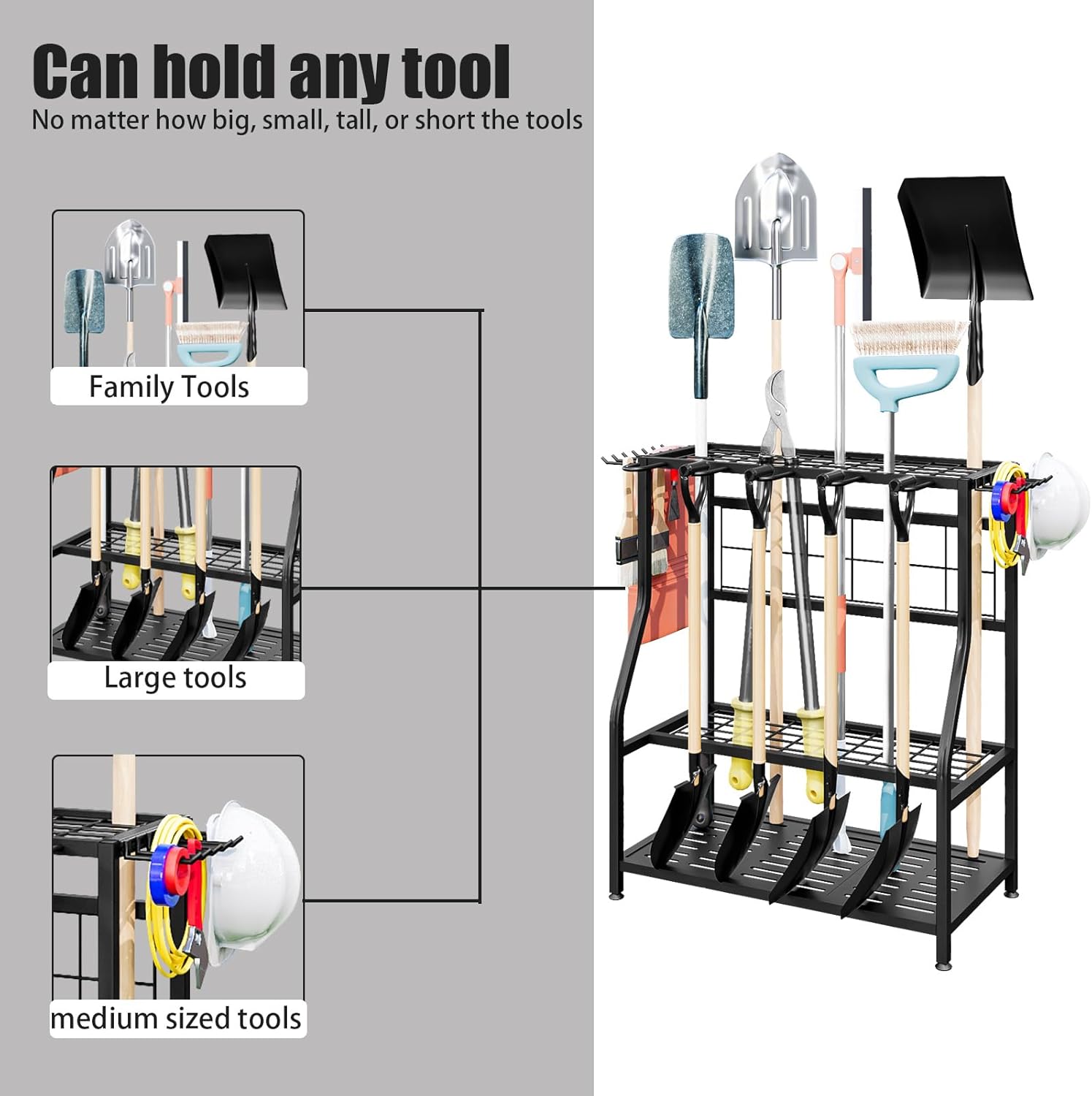 Can hold any tool
No matter how big, small, tall, or short the tools

Family Tools

Large tools

medium sized tools