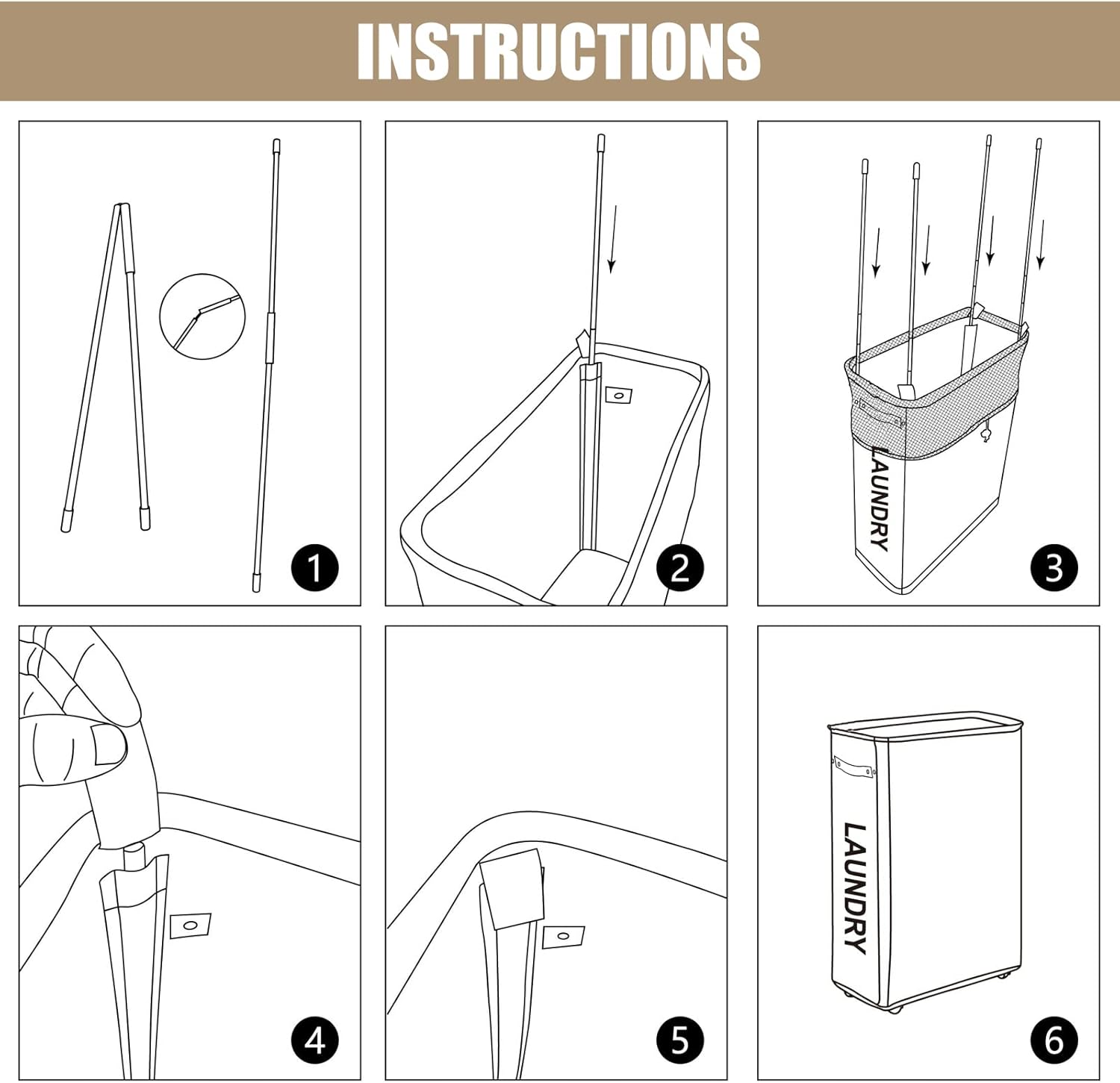 INSTRUCTIONS

1

2

LAUNDRY

3

4

5

LAUNDRY

6