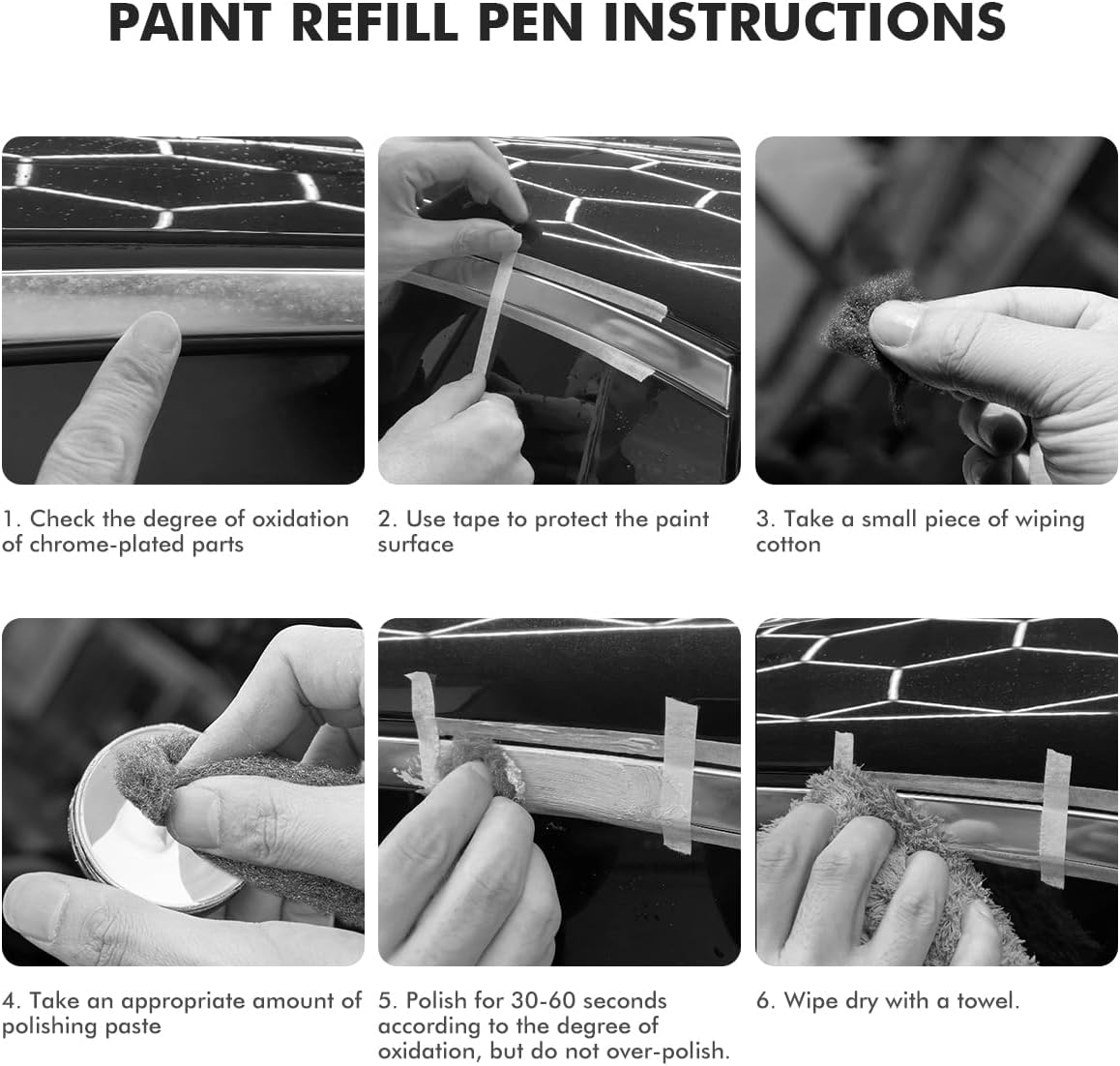 PAINT REFILL PEN INSTRUCTIONS

1. Check the degree of oxidation of chrome-plated parts

2. Use tape to protect the paint surface

3. Take a small piece of wiping cotton

4. Take an appropriate amount of polishing paste

5. Polish for 30-60 seconds according to the degree of oxidation, but do not over-polish.

6. Wipe dry with a towel.