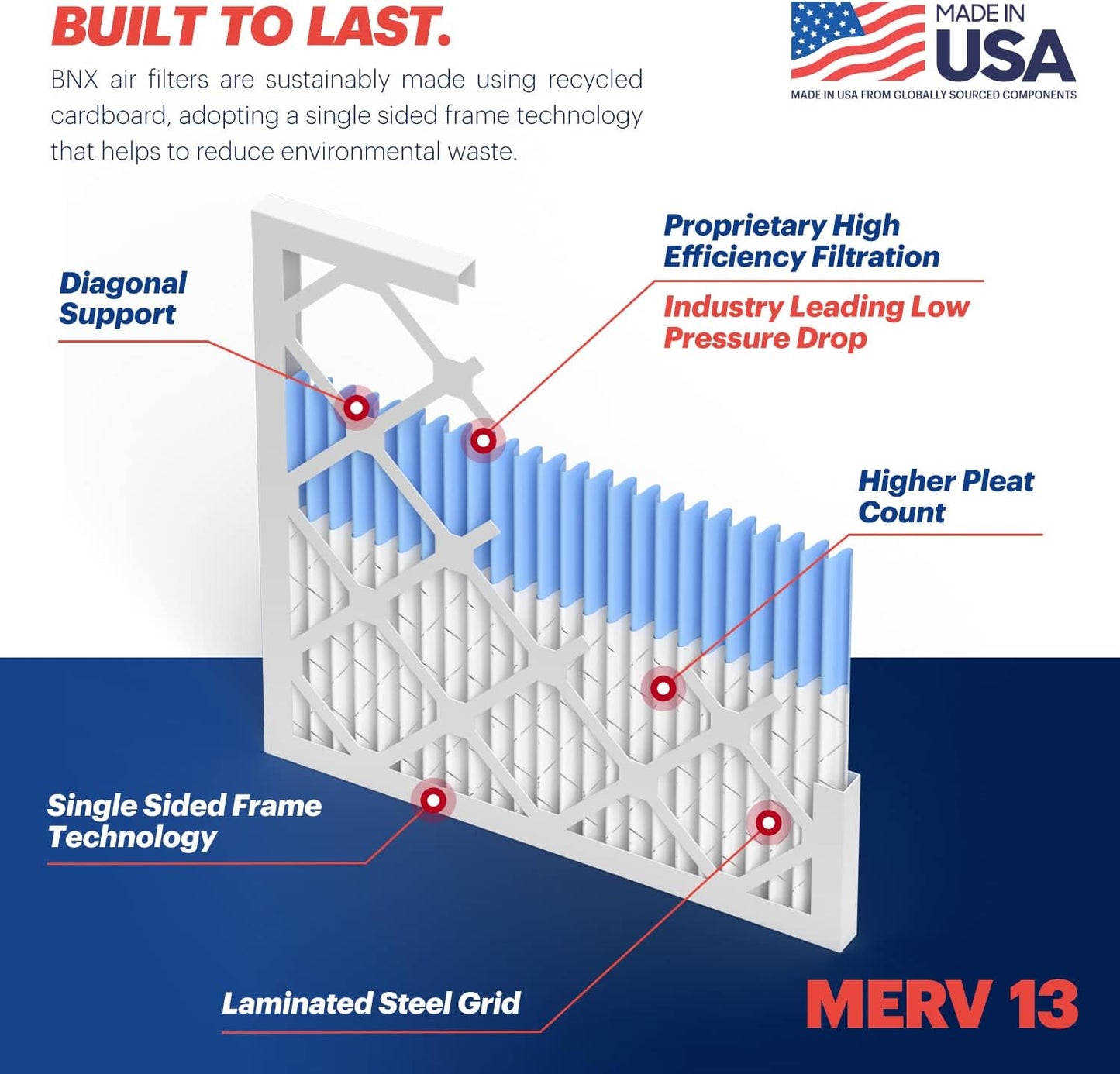 BUILT TO LAST.

BNX air filters are sustainably made using recycled cardboard, adopting a single sided frame technology that helps to reduce environmental waste.

MADE IN USA
MADE IN USA FROM GLOBALLY SOURCED COMPONENTS

Diagonal Support

Proprietary High Efficiency Filtration

Industry Leading Low Pressure Drop

Higher Pleat Count

Single Sided Frame Technology

Laminated Steel Grid

MERV 13