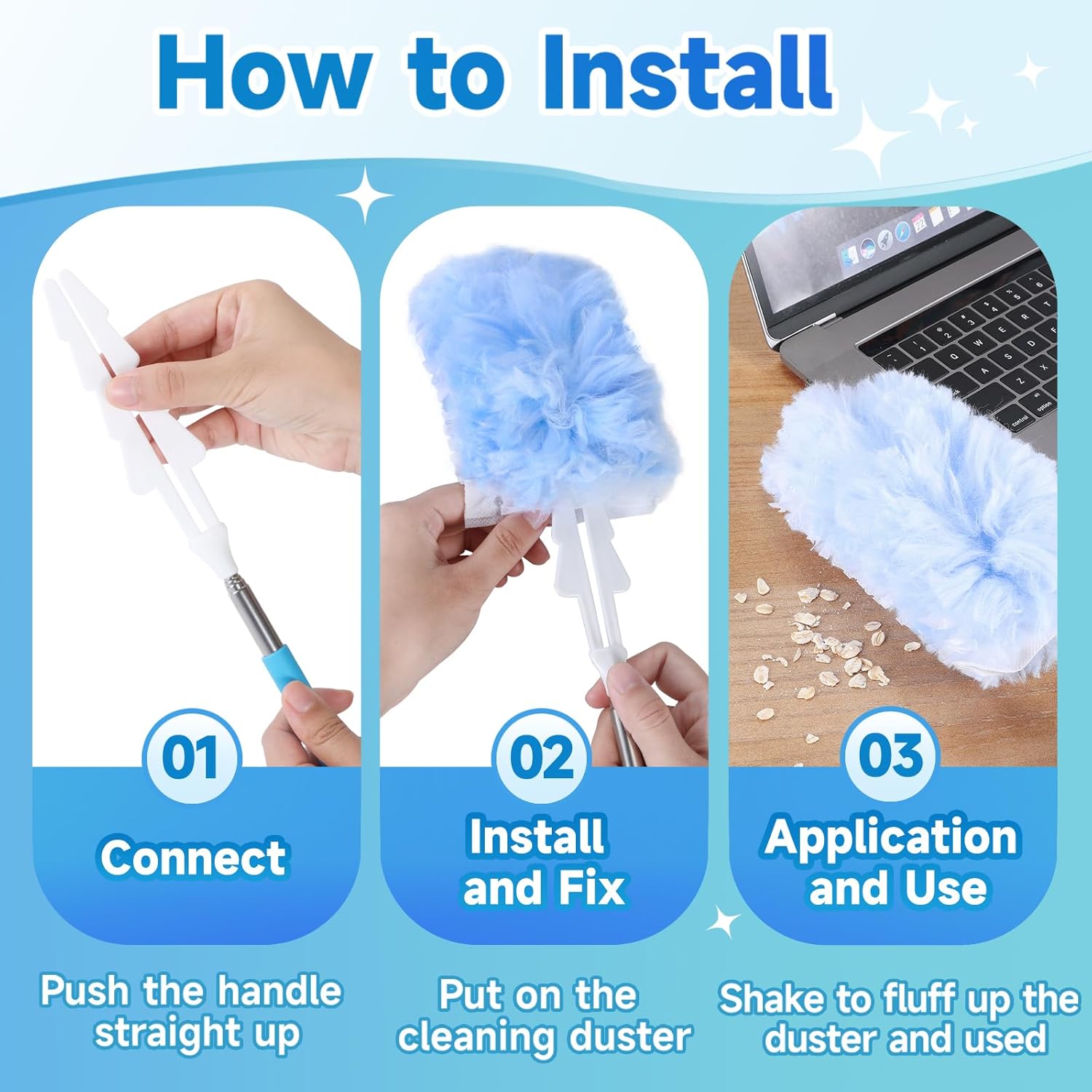 How to Install

01

Connect

Push the handle straight up

02

Install and Fix

Put on the cleaning duster

03

Application and Use

Shake to fluff up the duster and used