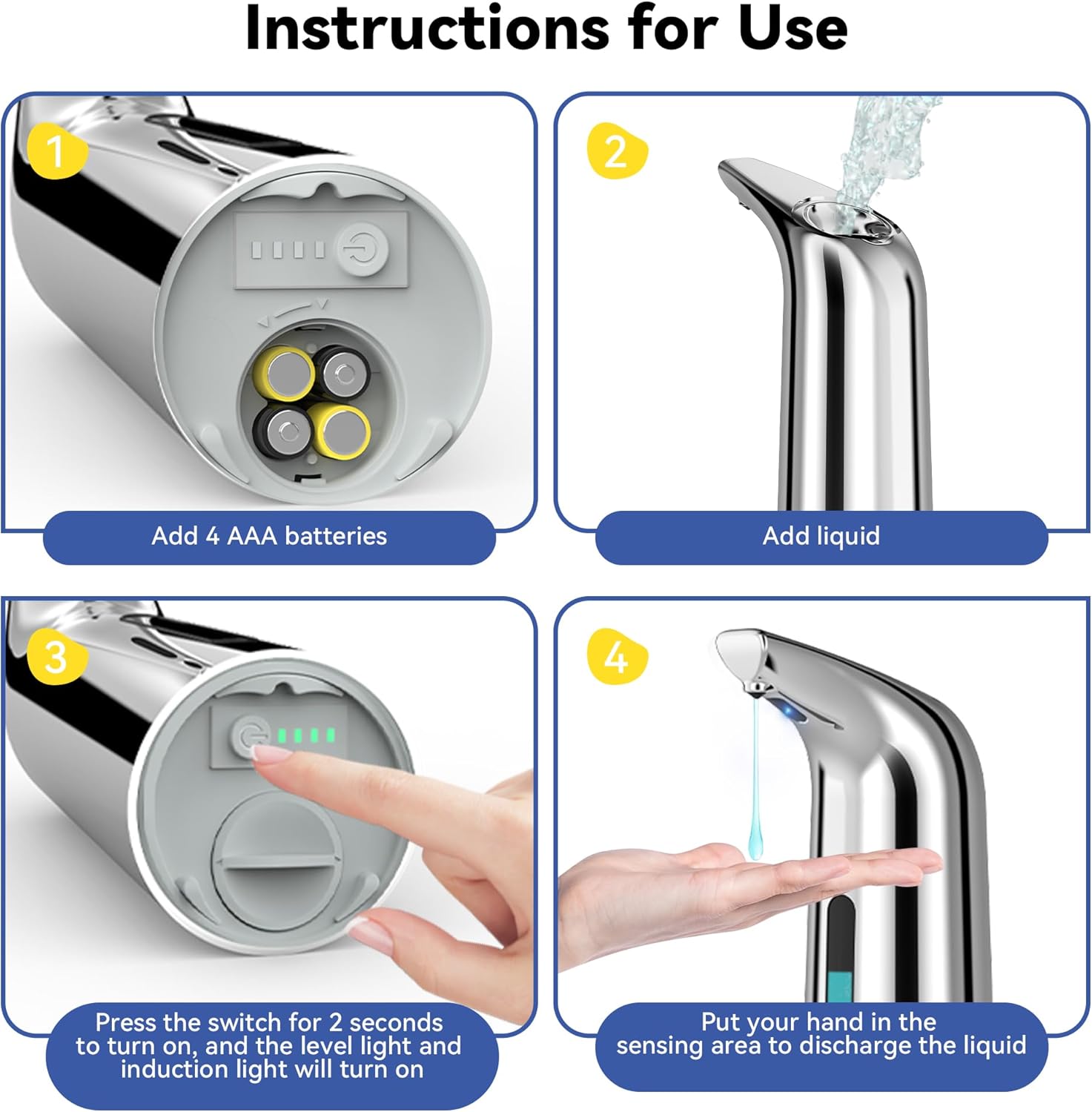 Instructions for Use

1

Add 4 AAA batteries

2

Add liquid

3

Press the switch for 2 seconds to turn on, and the level light and induction light will turn on

4

Put your hand in the sensing area to discharge the liquid