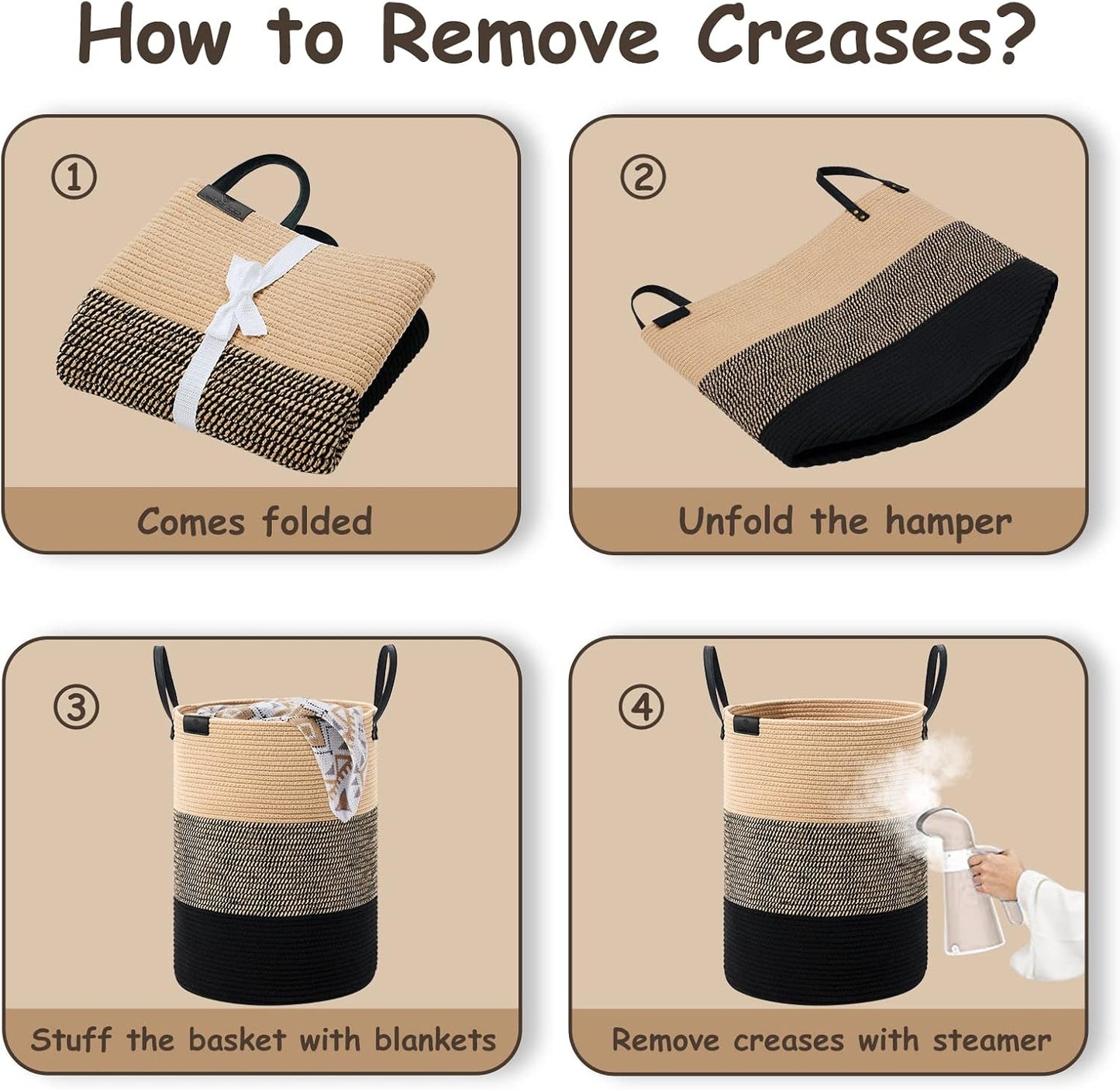 How to Remove Creases?

①

Comes folded

②

Unfold the hamper

③

Stuff the basket with blankets

④

Remove creases with steamer