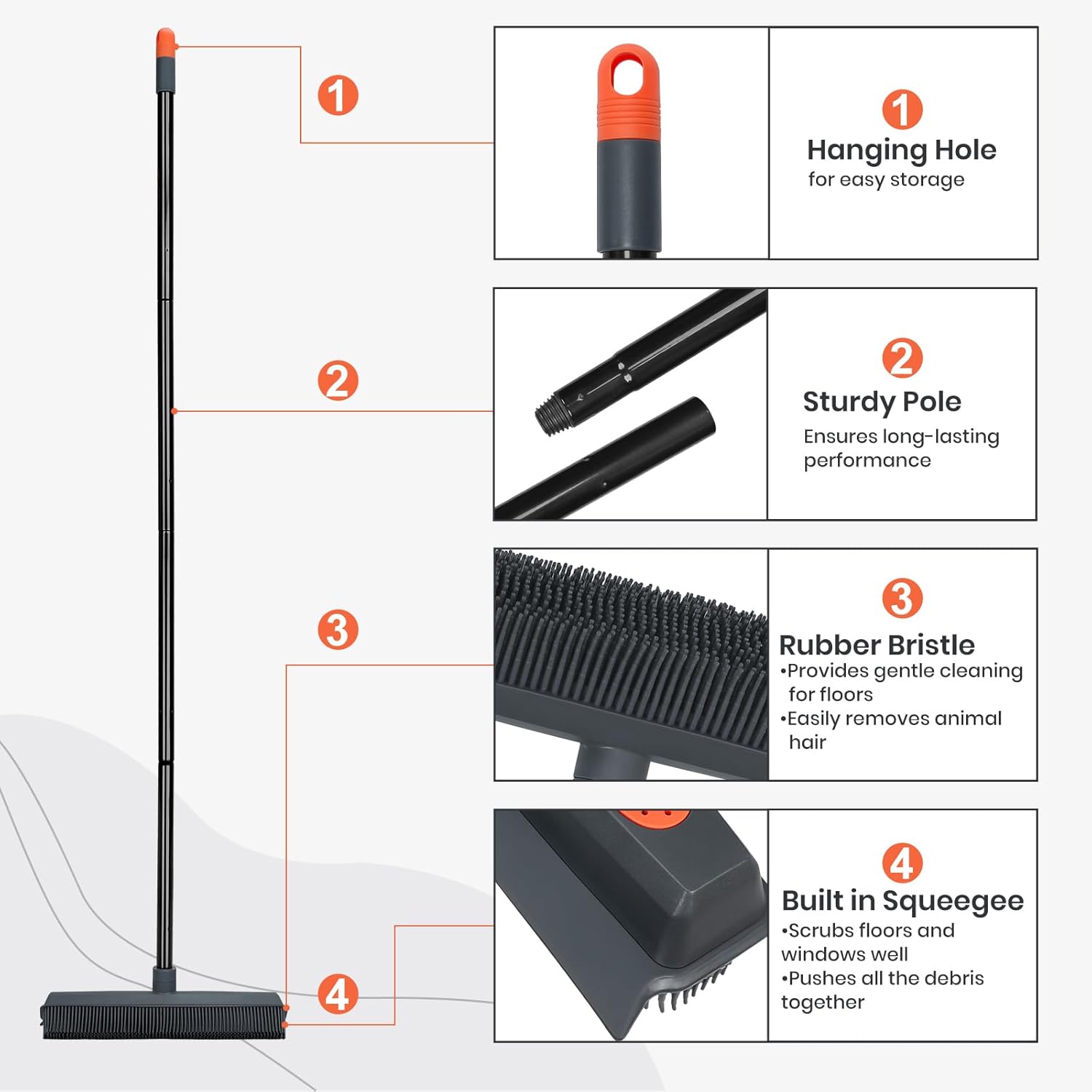 1

2

3

4

1
Hanging Hole
for easy storage

2
Sturdy Pole
Ensures long-lasting performance

3
Rubber Bristle
•Provides gentle cleaning for floors
•Easily removes animal hair

4
Built in Squeegee
•Scrubs floors and windows well
•Pushes all the debris together