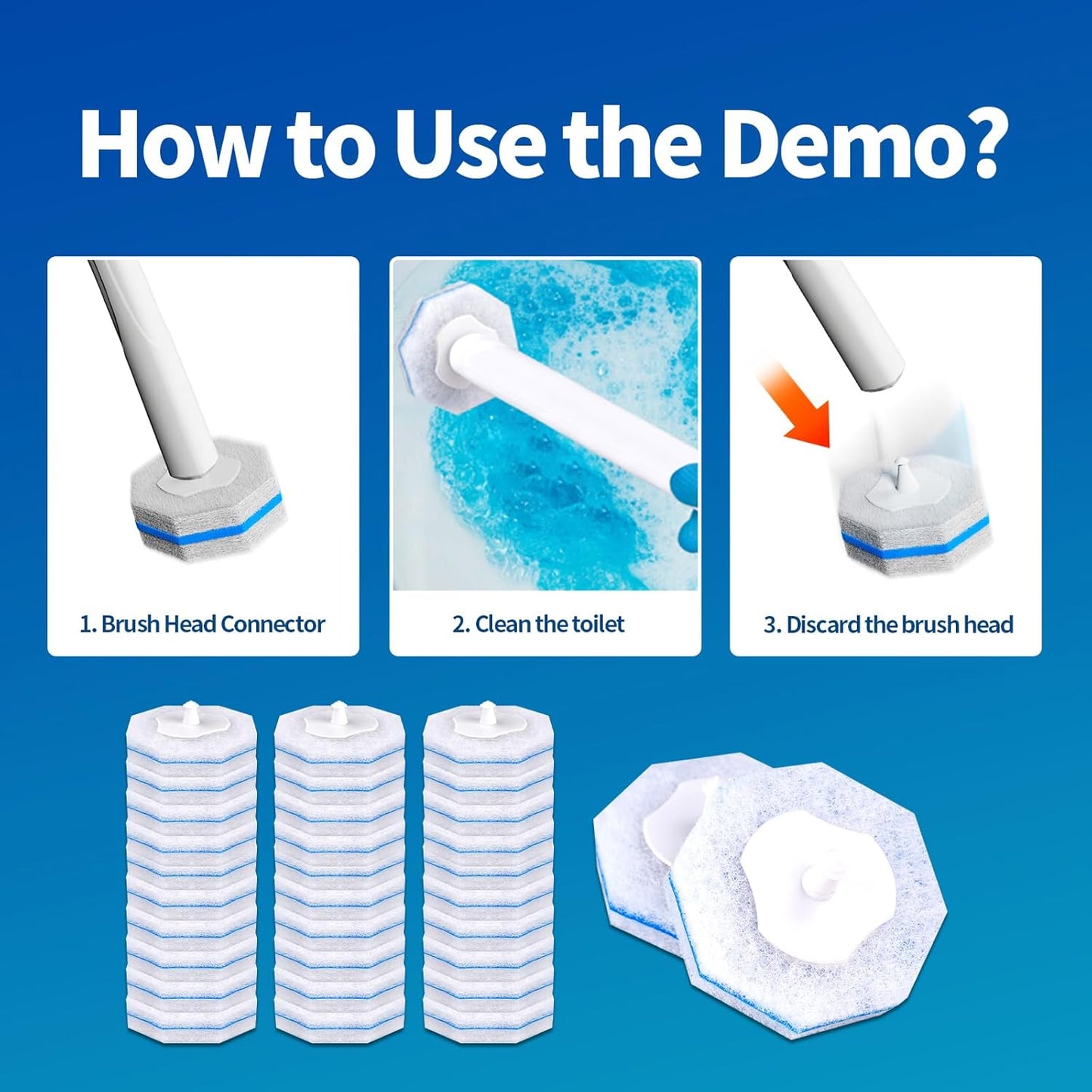 How to Use the Demo?

1. Brush Head Connector

2. Clean the toilet

3. Discard the brush head