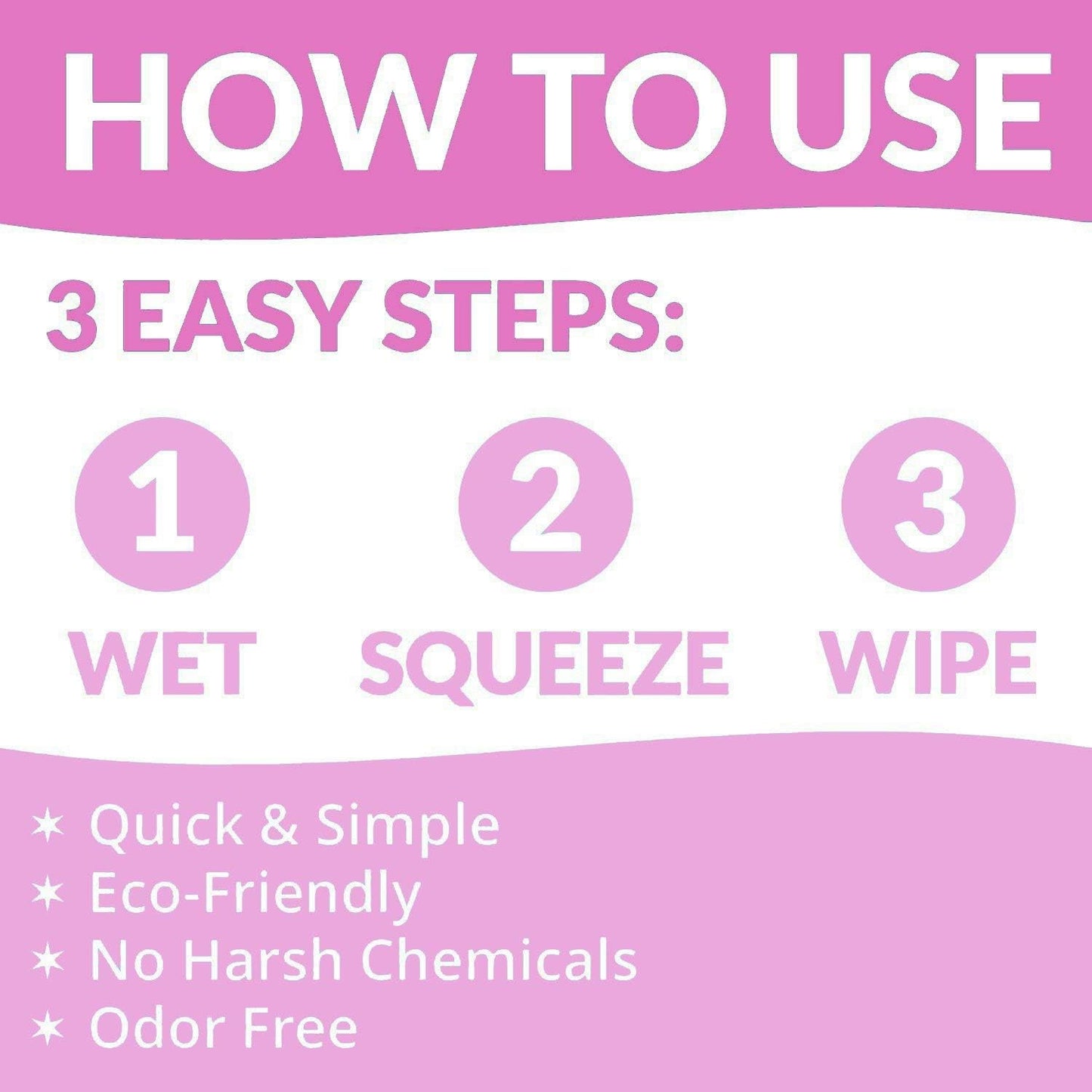 HOW TO USE

3 EASY STEPS:

1
WET

2
SQUEEZE

3
WIPE

✶ Quick & Simple
✶ Eco-Friendly
✶ No Harsh Chemicals
✶ Odor Free