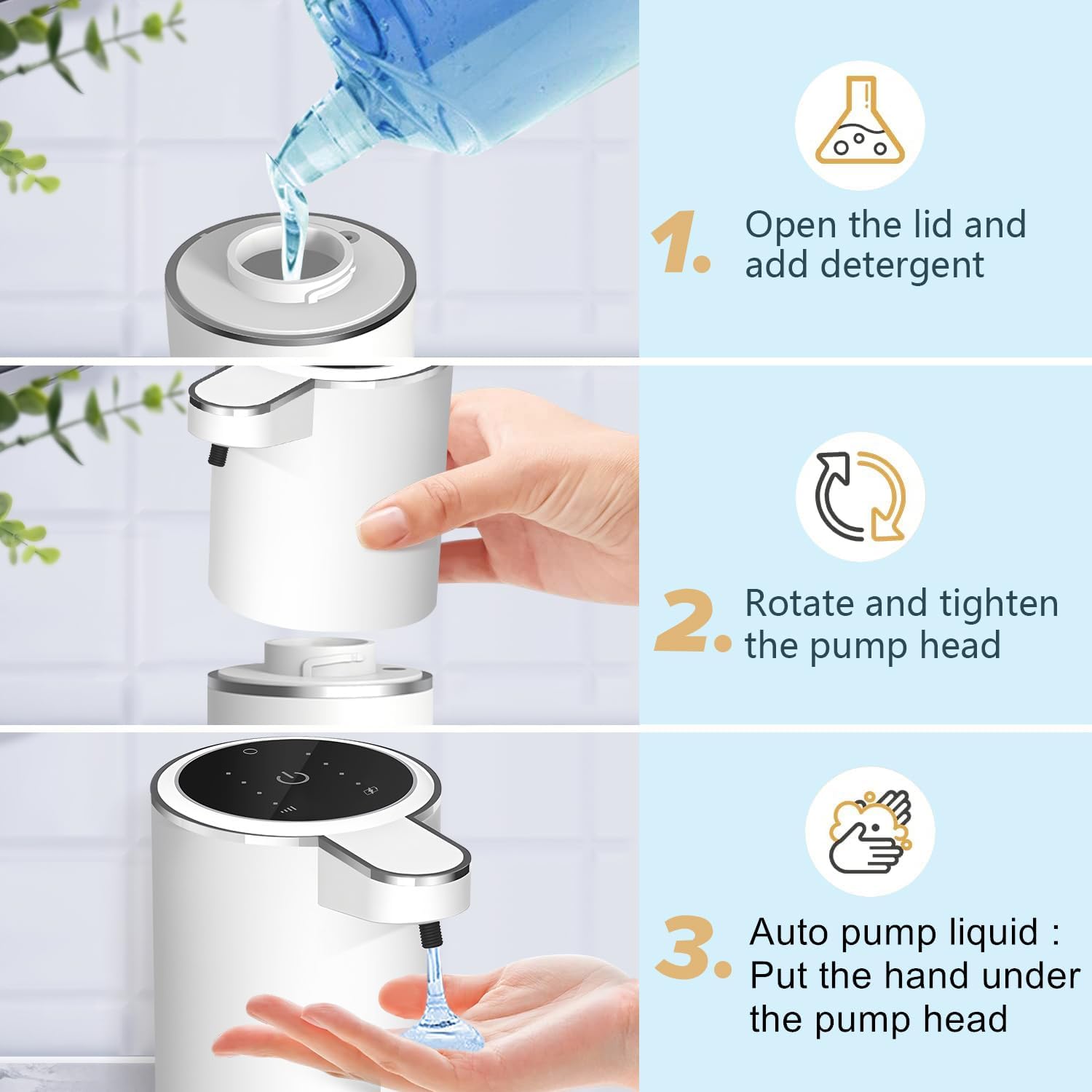 1. Open the lid and add detergent

2. Rotate and tighten the pump head

3. Auto pump liquid : Put the hand under the pump head