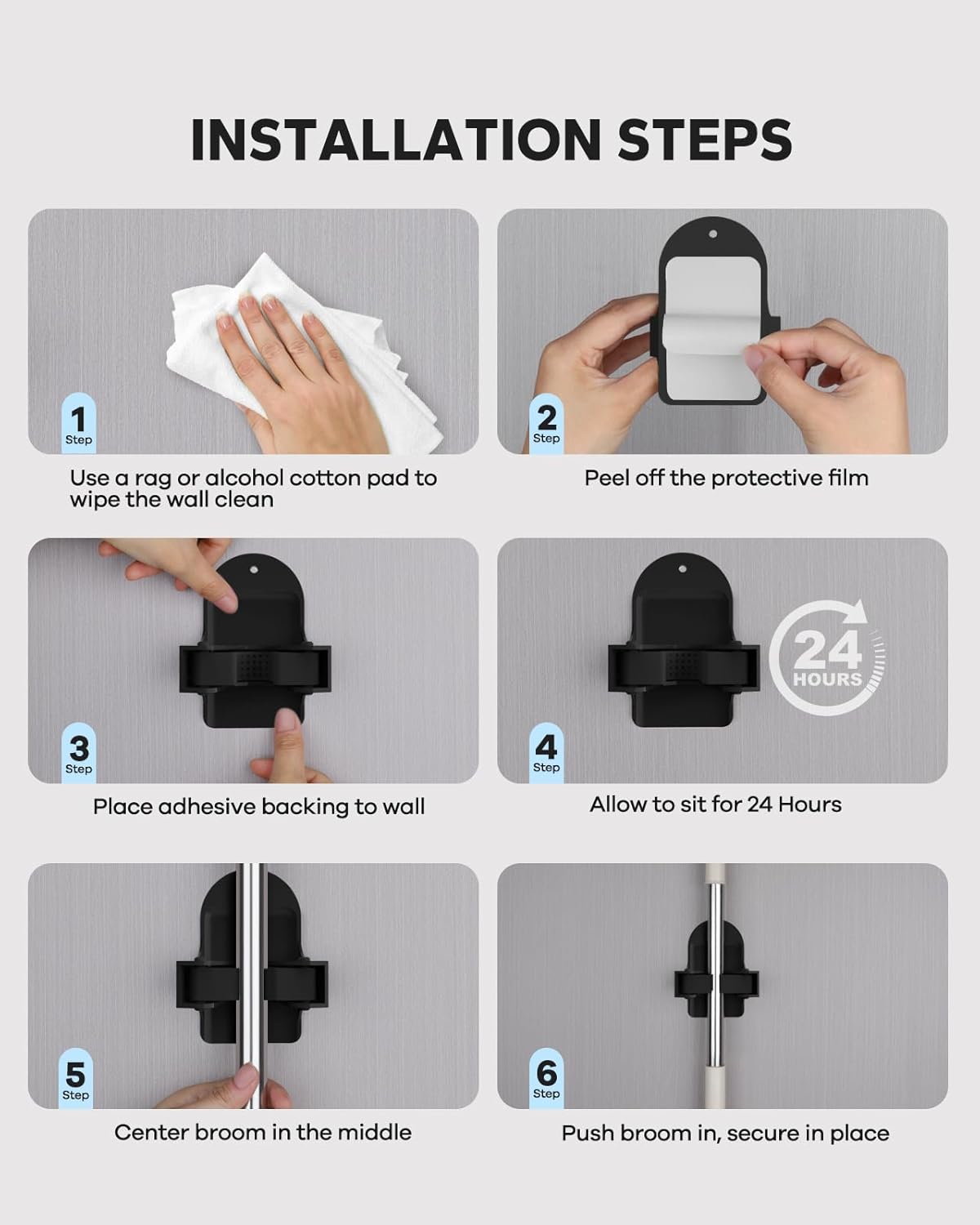 INSTALLATION STEPS

1
Step

Use a rag or alcohol cotton pad to wipe the wall clean

2
Step

Peel off the protective film

3
Step

Place adhesive backing to wall

24
HOURS

4
Step

Allow to sit for 24 Hours

5
Step

Center broom in the middle

6
Step

Push broom in, secure in place