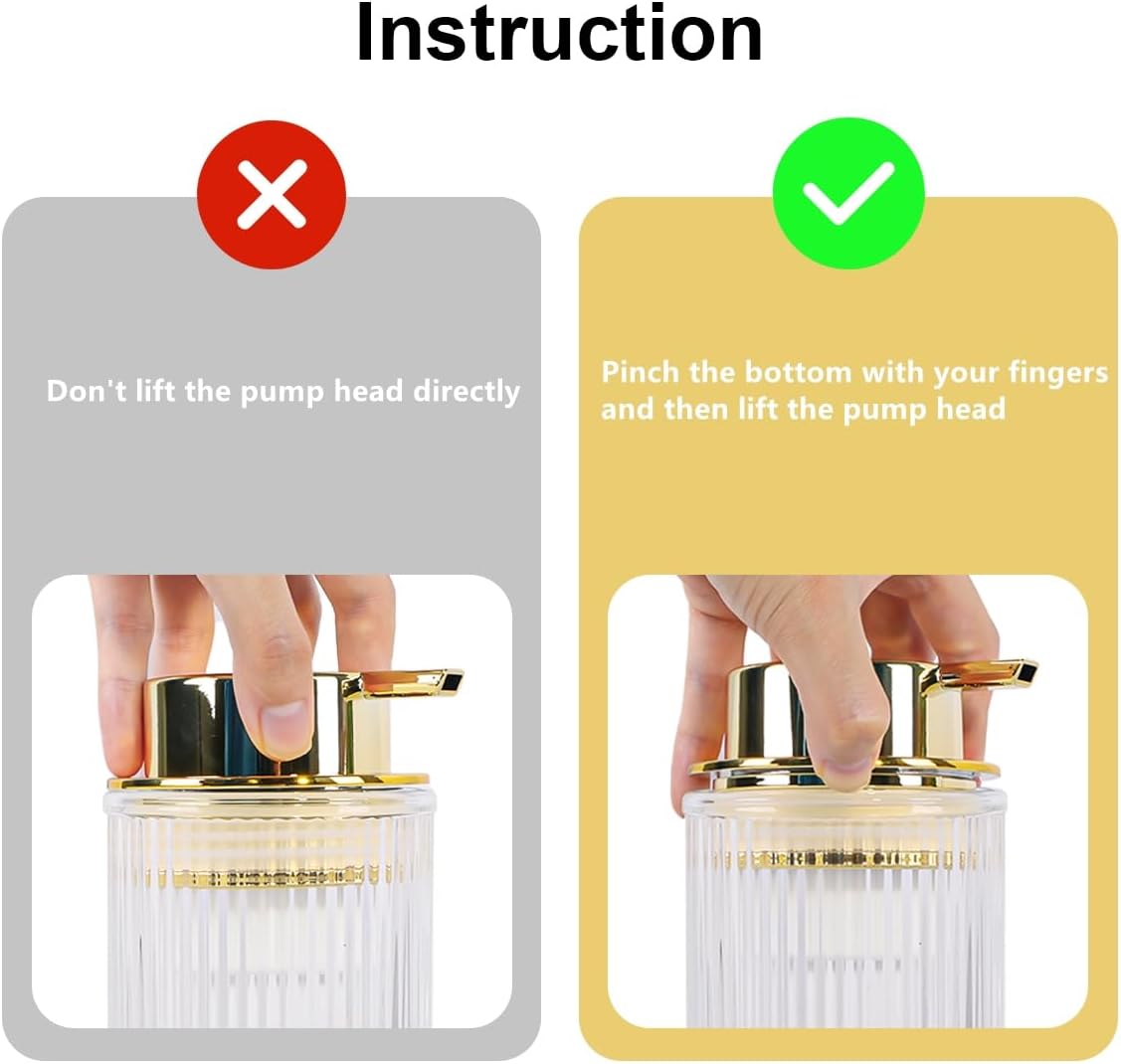 Instruction

Don't lift the pump head directly

Pinch the bottom with your fingers and then lift the pump head