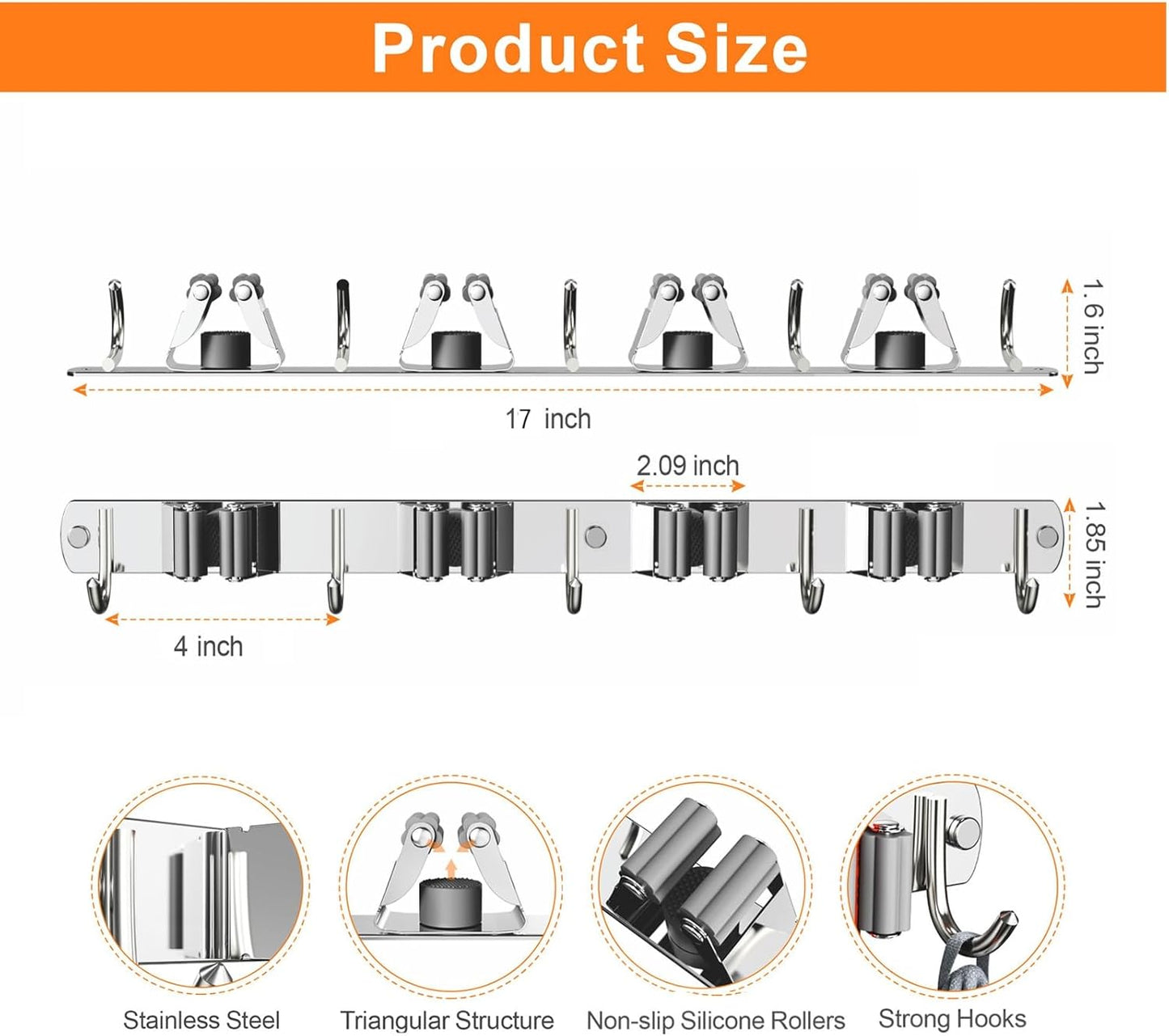 Product Size

1.6 inch

17 inch

2.09 inch

1.85 inch

4 inch

Stainless Steel

Triangular Structure

Non-slip Silicone Rollers

Strong Hooks