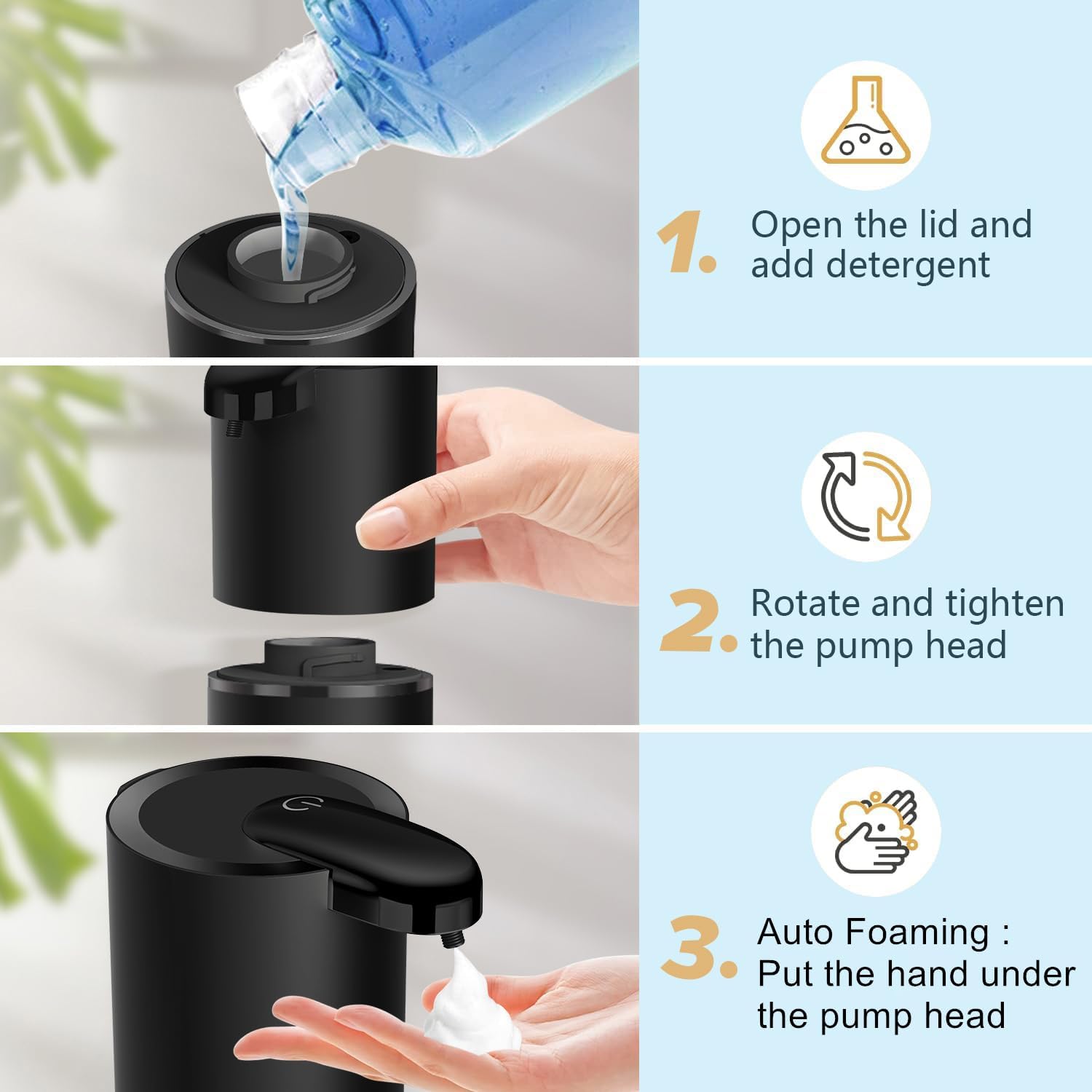 1. Open the lid and add detergent

2. Rotate and tighten the pump head

3. Auto Foaming : Put the hand under the pump head