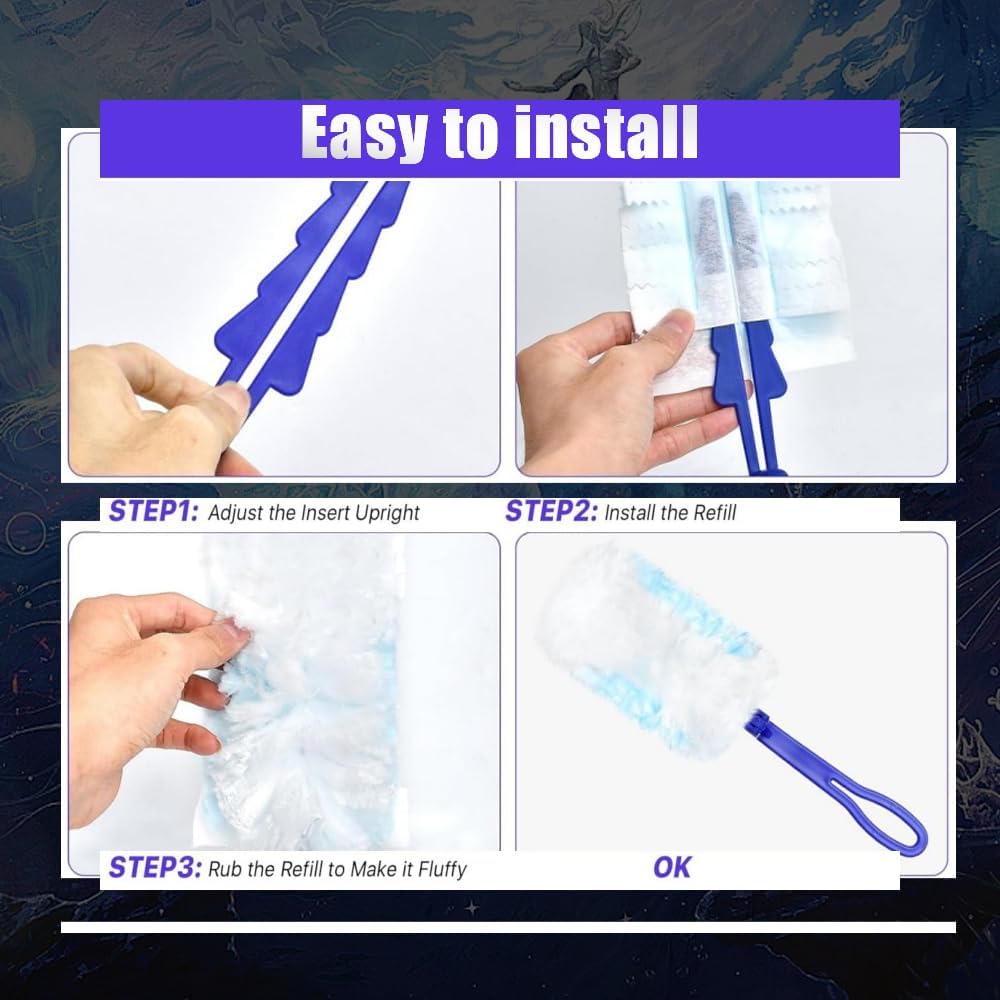 Easy to install

STEP1: Adjust the Insert Upright

STEP2: Install the Refill

STEP3: Rub the Refill to Make it Fluffy

OK